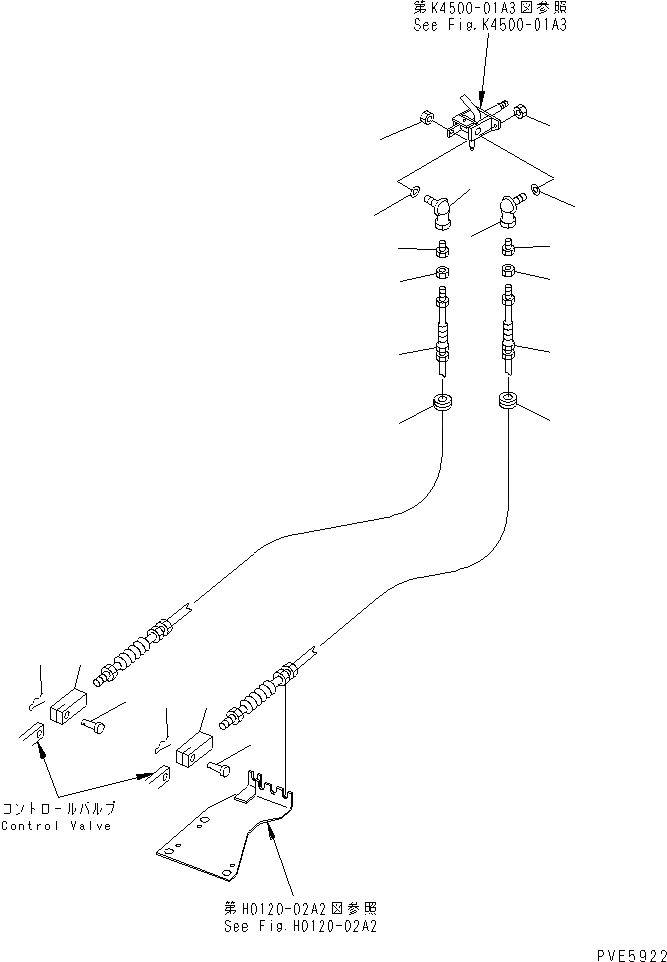 第K4500-01A3図参照
See Fig.K4500-01A3

コントロールバルブ
Control Valve

第H0120-02A2図参照
See Fig.H0120-02A2

PVE5922