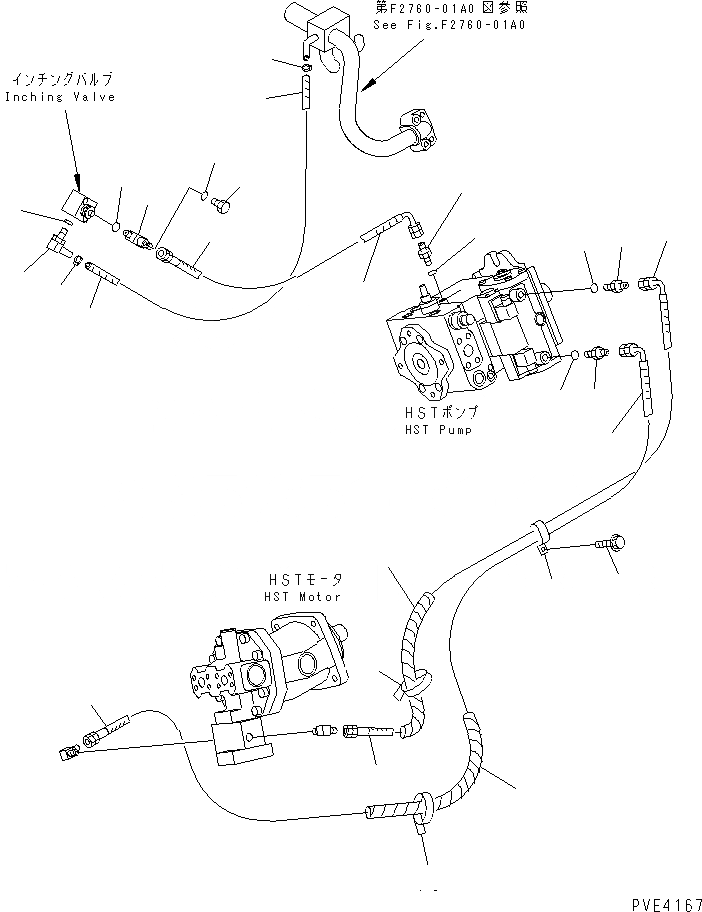 第F2760-01A0図参照
See Fig.F2760-01A0

インチングバルブ
Inching Valve

HSTポンプ
HST Pump

HSTモータ
HST Motor

PVE4167