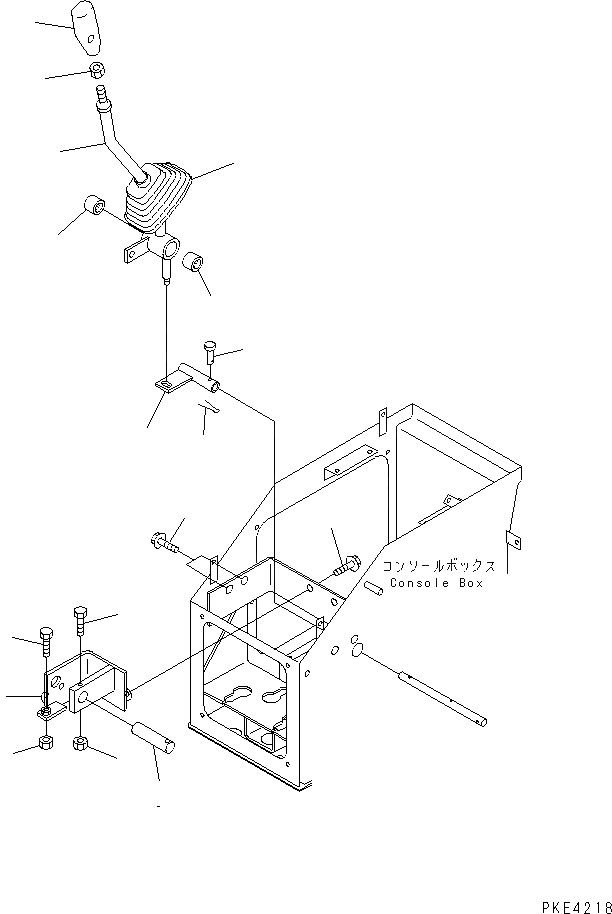 コンソールボックス
Console Box

PKE4218