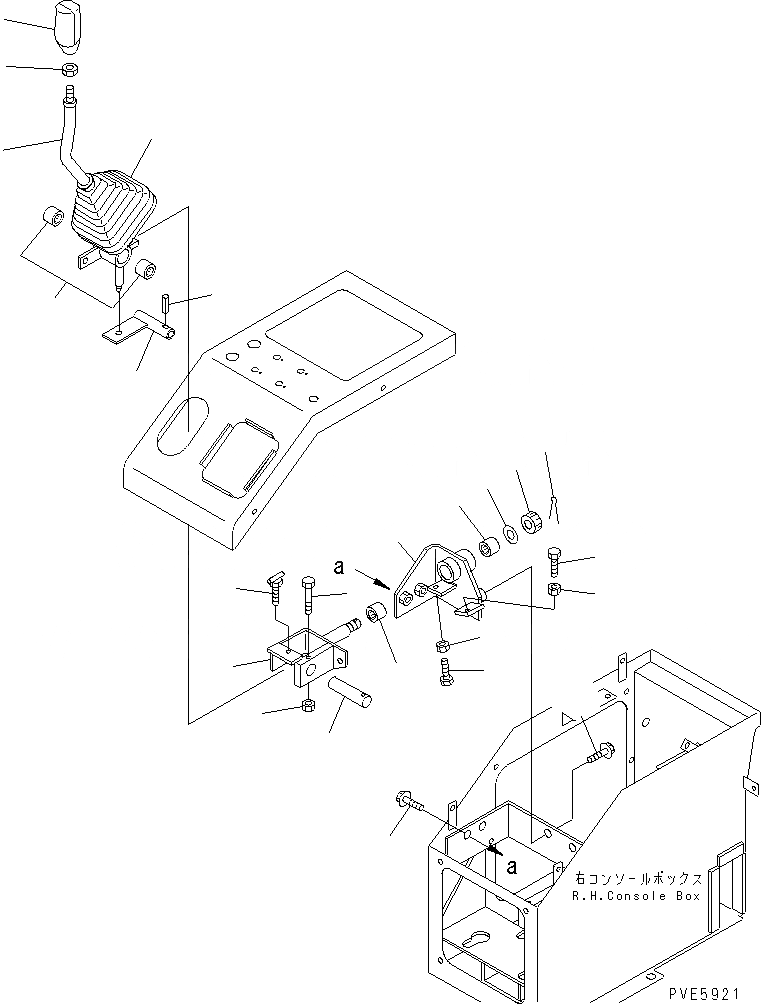 a

a

右コンソールボックス
R.H.Console Box

PVE5921