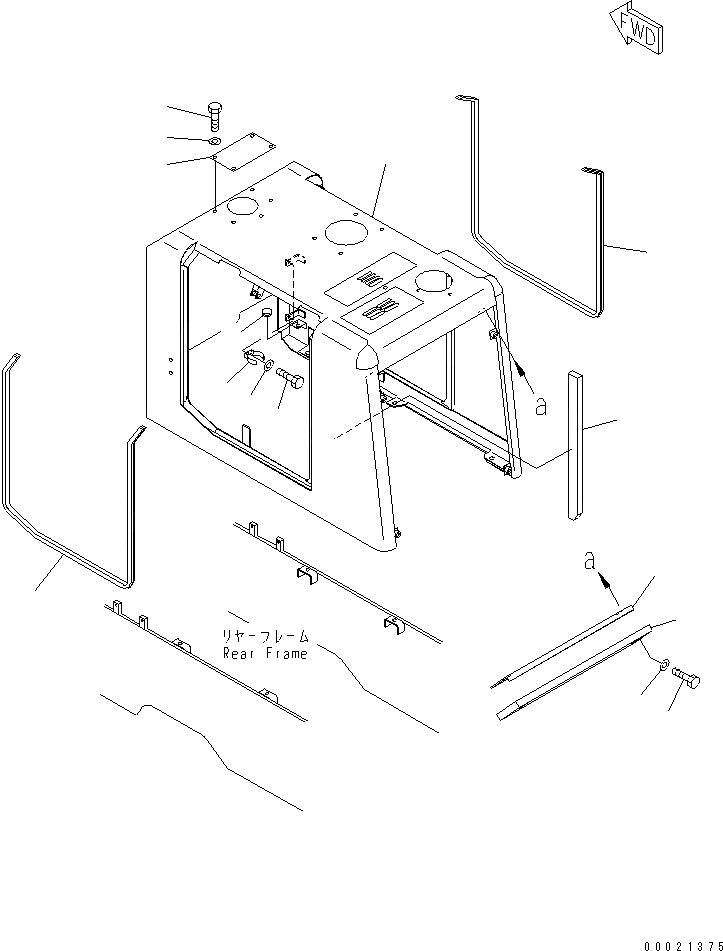 FWD

a

a

リヤーフレーム
Rear Frame

00021375