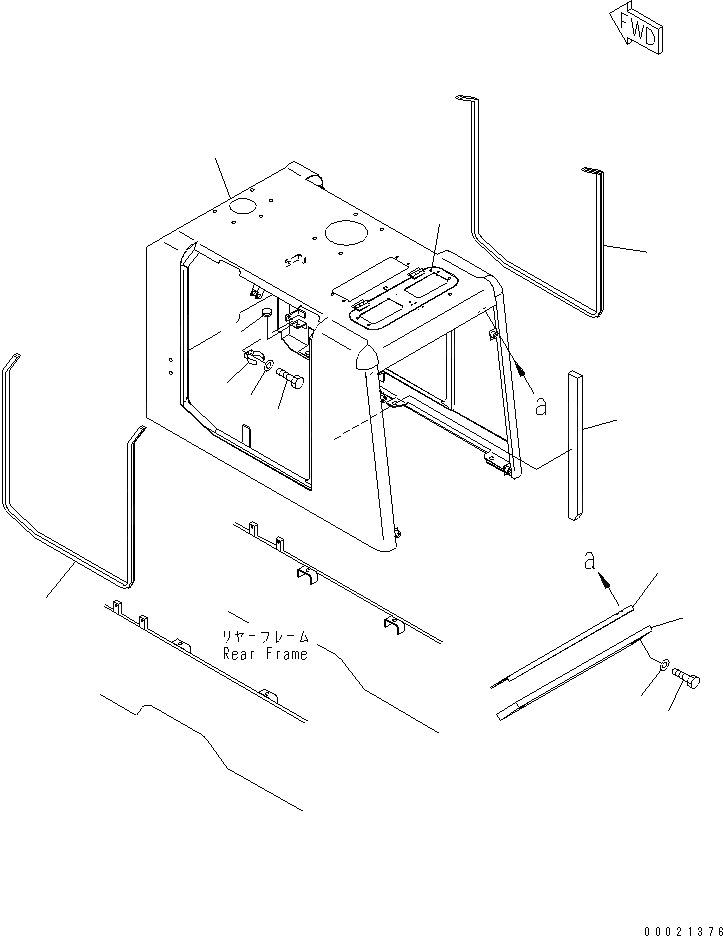 FWD

a

a

リヤーフレーム
Rear Frame

00021376