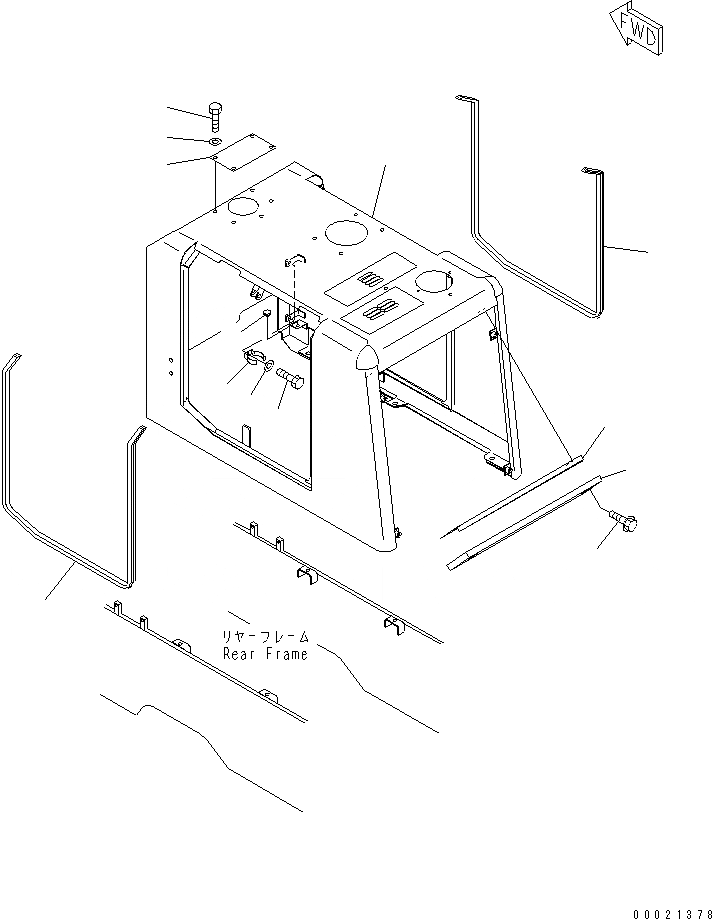 FWD

リヤーフレーム
Rear Frame

00021378