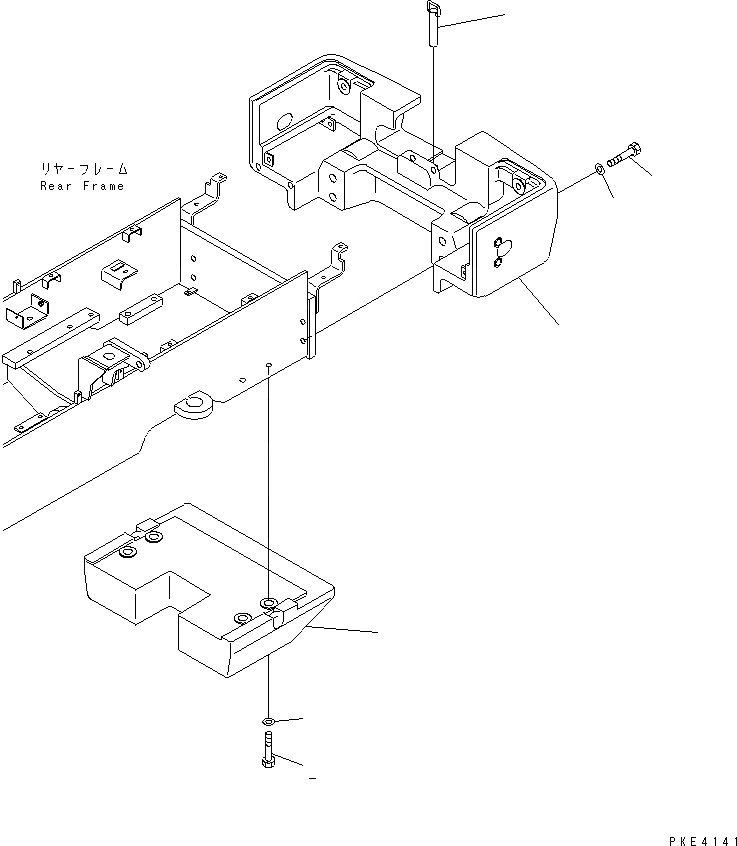 リヤーフレーム
Rear Frame

PKE4141