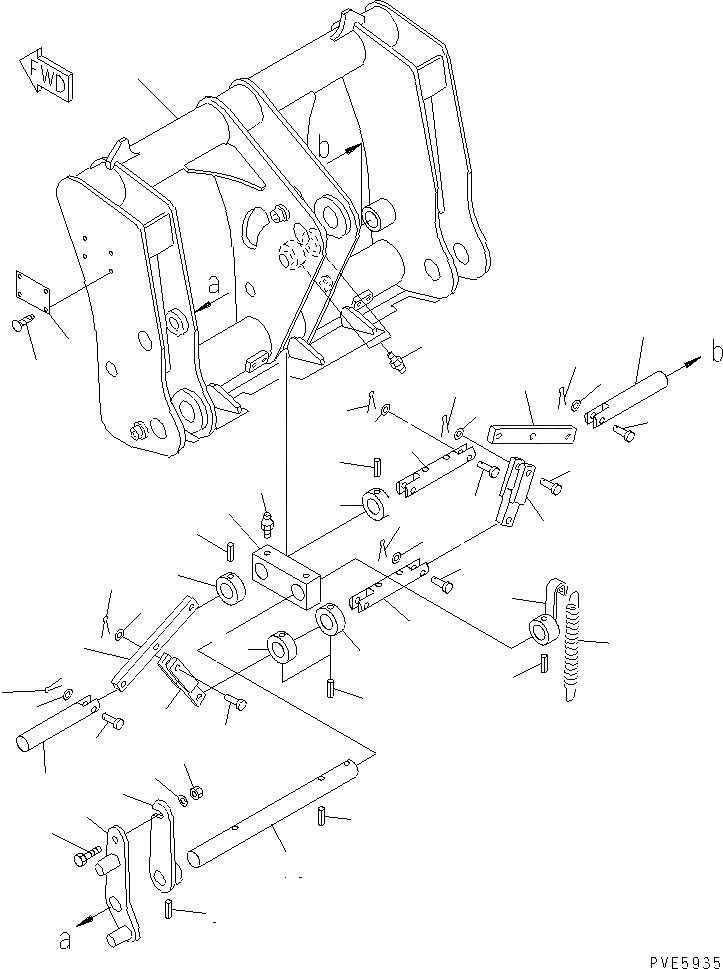 FWD

b

a

b

a

PVE5935