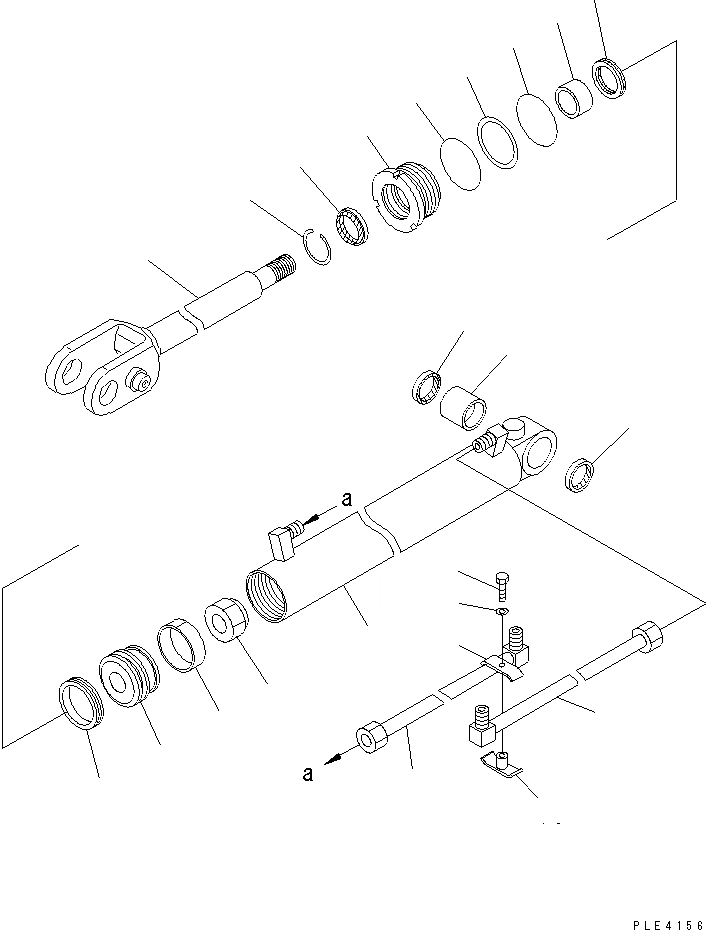 a

a

PLE4156