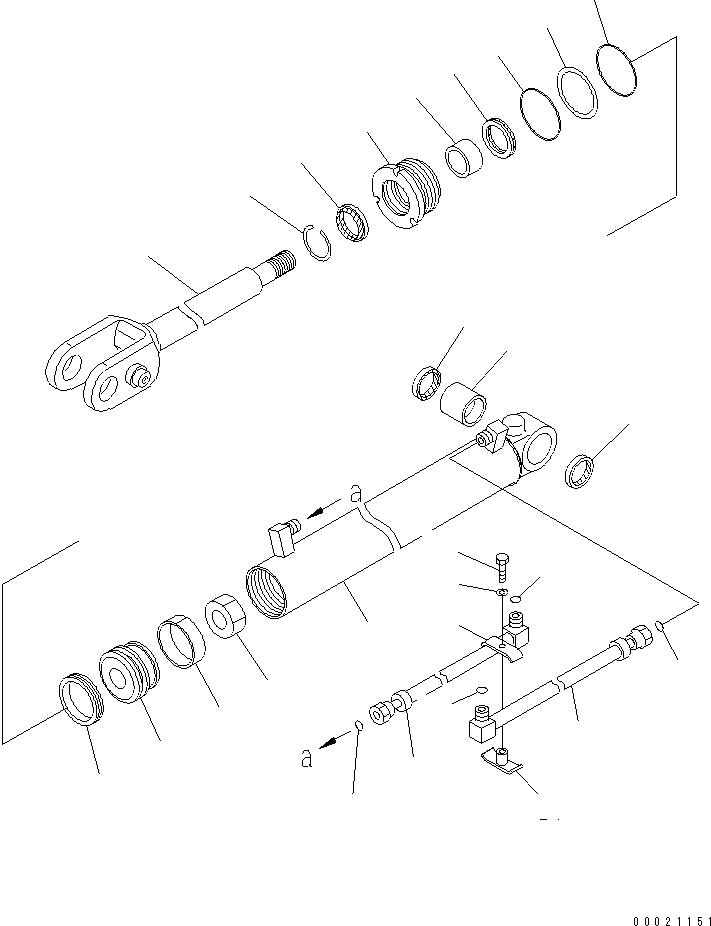 a
a
00021151