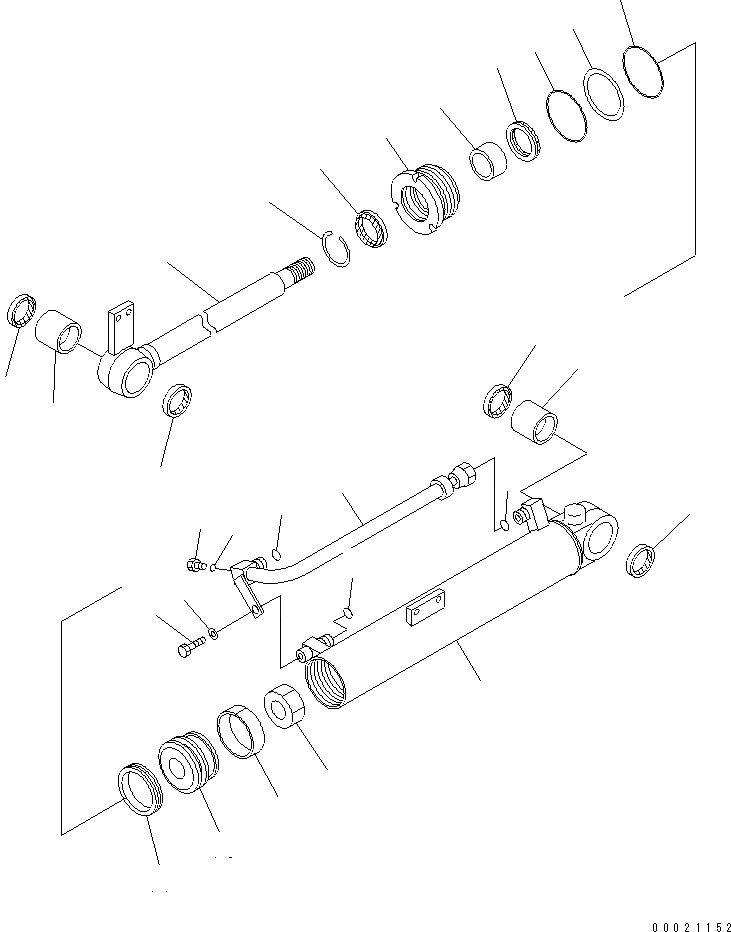 00021152