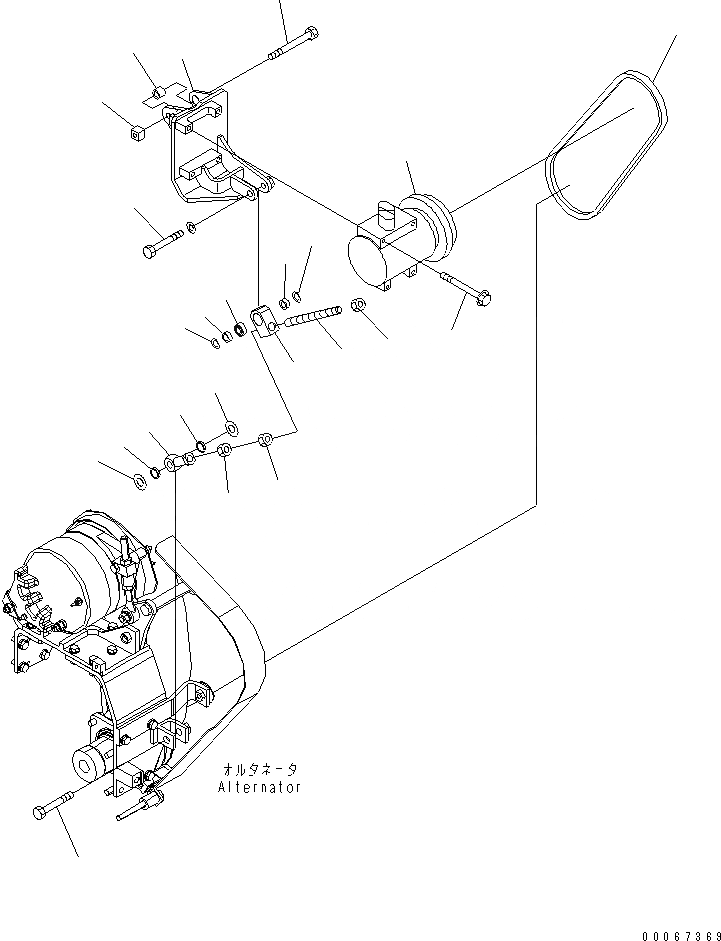 オルタネータ
Alternator

00067369