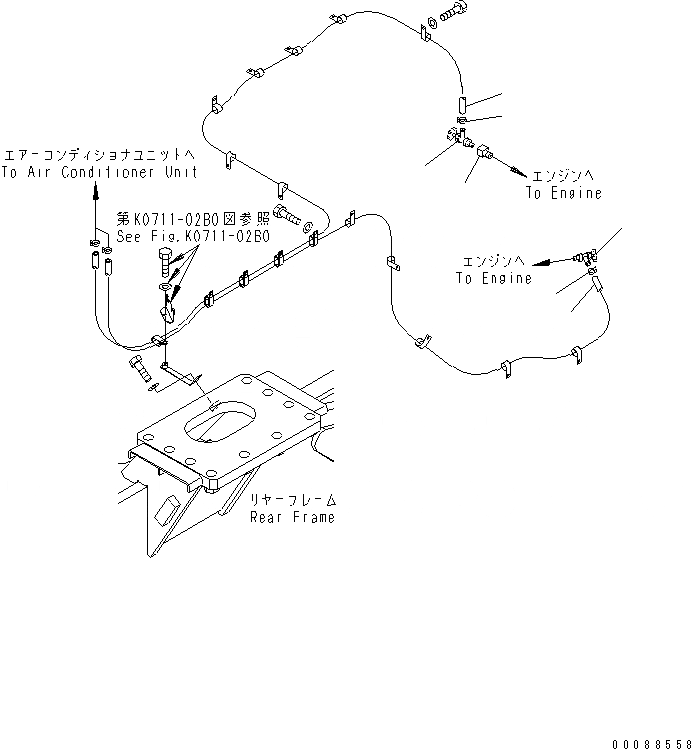 エアーコンディショナユニットへ
To Air Conditioner Unit

第K0711-02B0図参照
See Fig.K0711-02B0

エンジンへ
To Engine

エンジンへ
To Engine

リヤーフレーム
Rear Frame

00088558