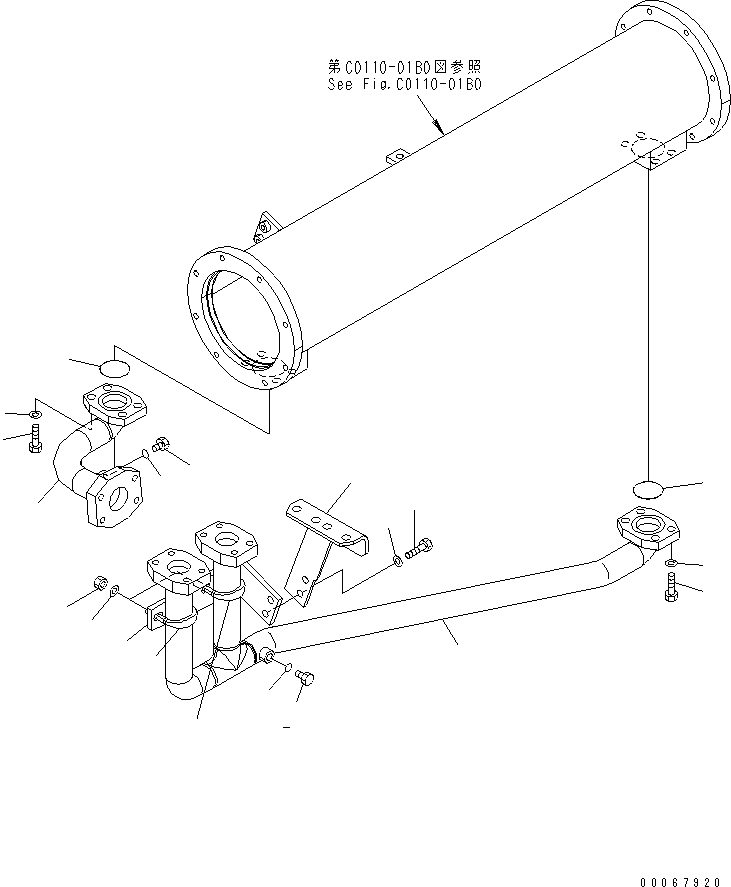 第C0110-01B0図参照
See Fig.C0110-01B0

00067920