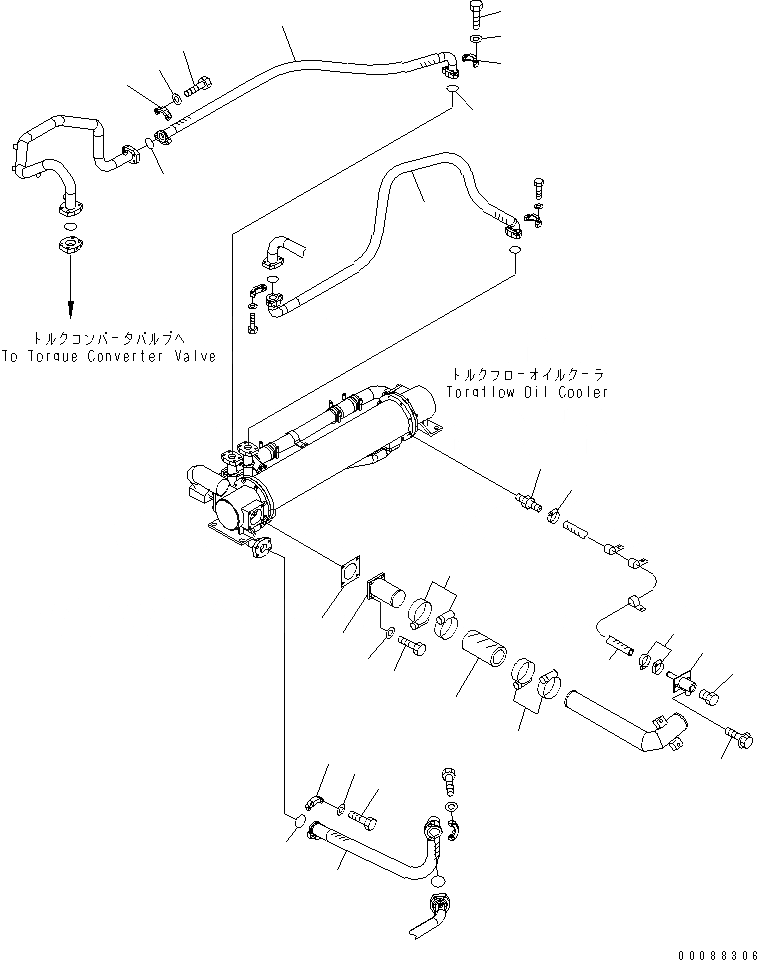 トルクコンバータバルブへ
To Torque Converter Valve

トルクフローオイルクーラ
Torqflow Oil Cooler

00088306