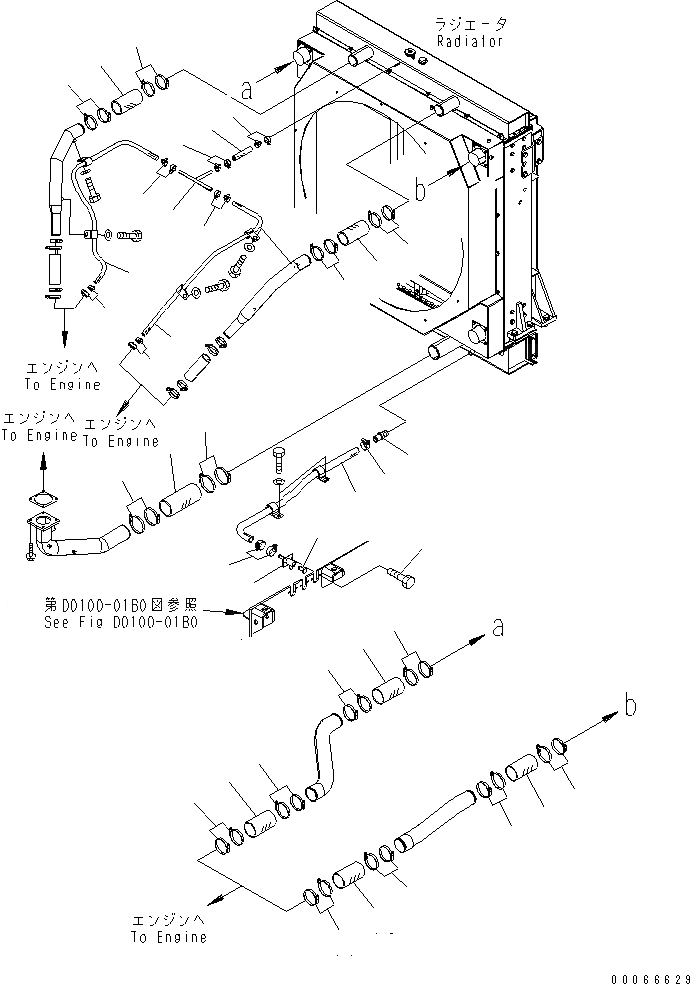 ラジエータ
Radiator

a

b

エンジンへ
To Engine

エンジンへ
To Engine

エンジンへ
To Engine

第D0100-01B0図参照
See Fig D0100-01B0

a

b

エンジンへ
To Engine

00066629