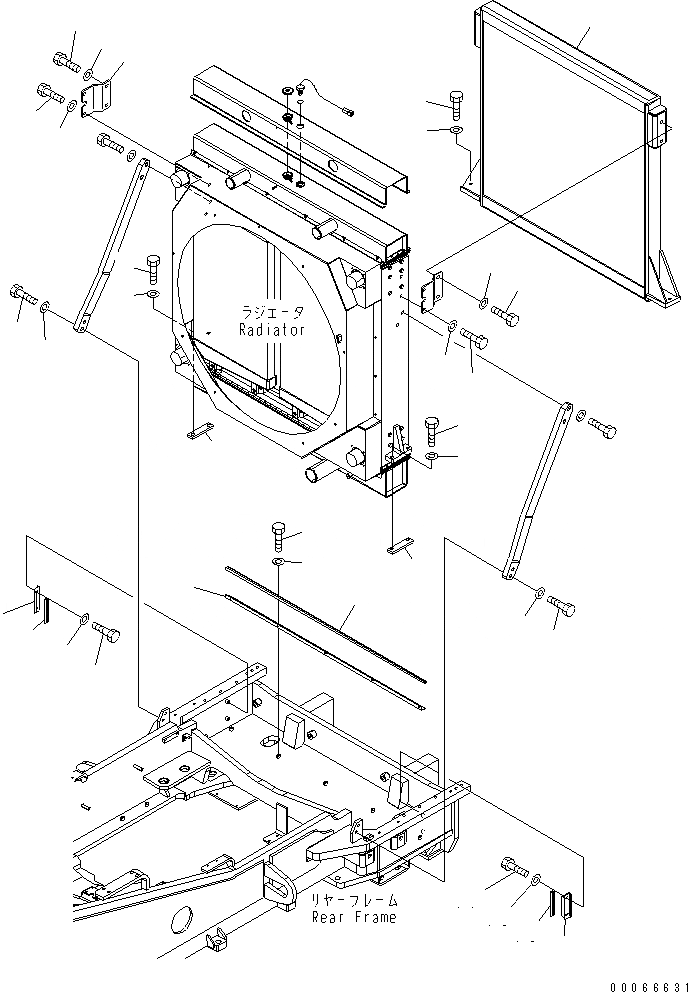 ラジエータ
Radiator

リヤーフレーム
Rear Frame

00066631