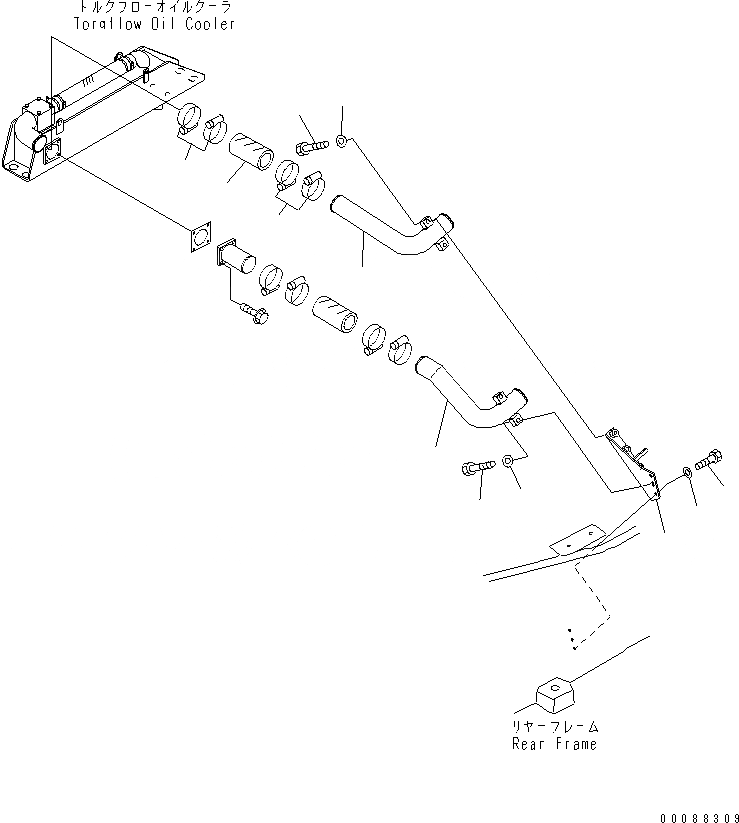 トルクフローオイルクーラ
Torqflow Oil Cooler

リヤーフレーム
Rear Frame

00088309