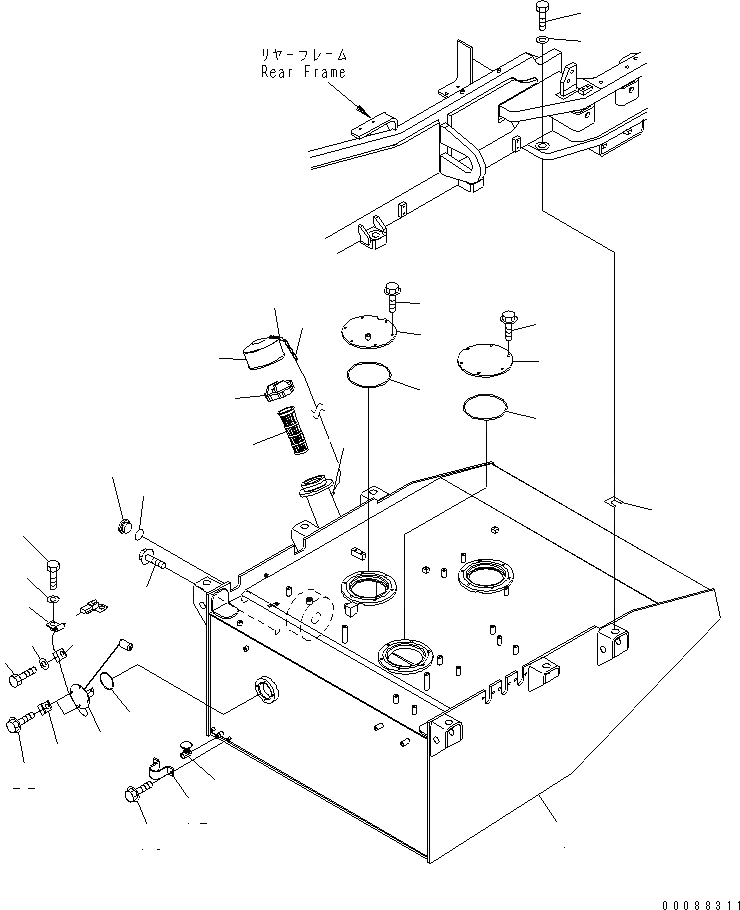 リヤーフレーム
Rear Frame

00088311