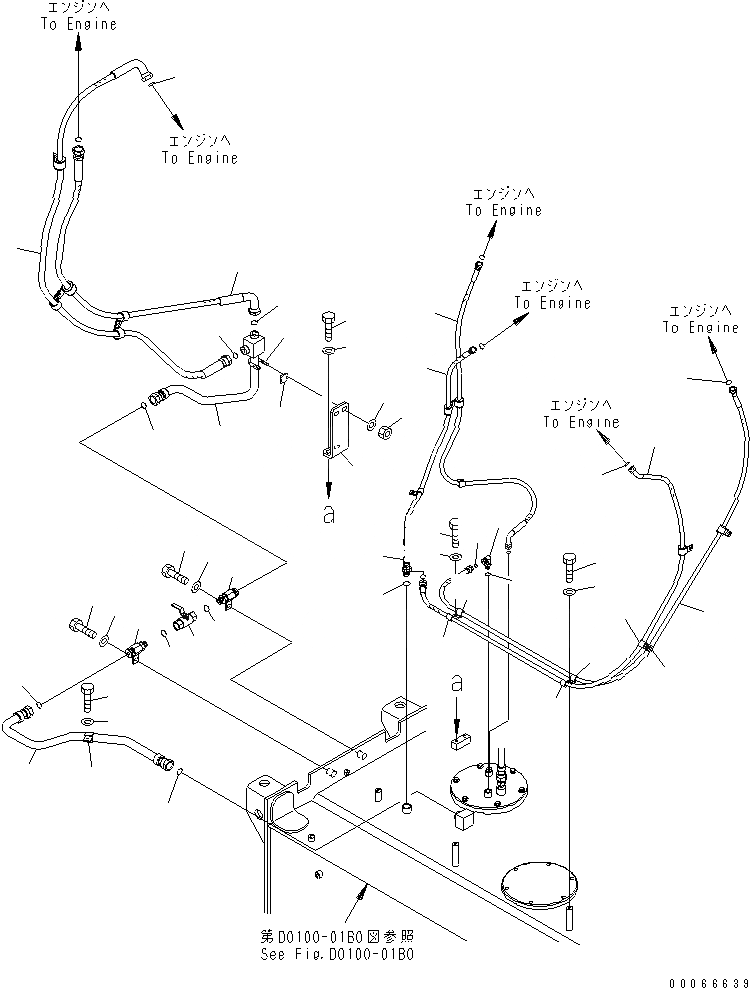 エンジンへ
To Engine

エンジンへ
To Engine

エンジンへ
To Engine

エンジンへ
To Engine

エンジンへ
To Engine

エンジンへ
To Engine

a

a

第D0100-01B0図参照
See Fig.D0100-01B0

00066639