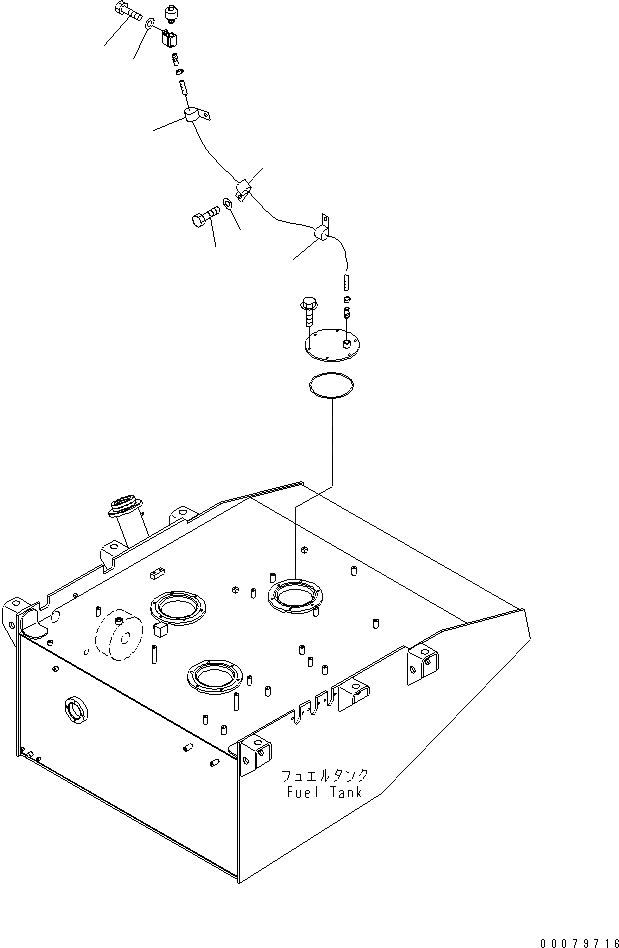 フュエルタンク
Fuel Tank

00079716