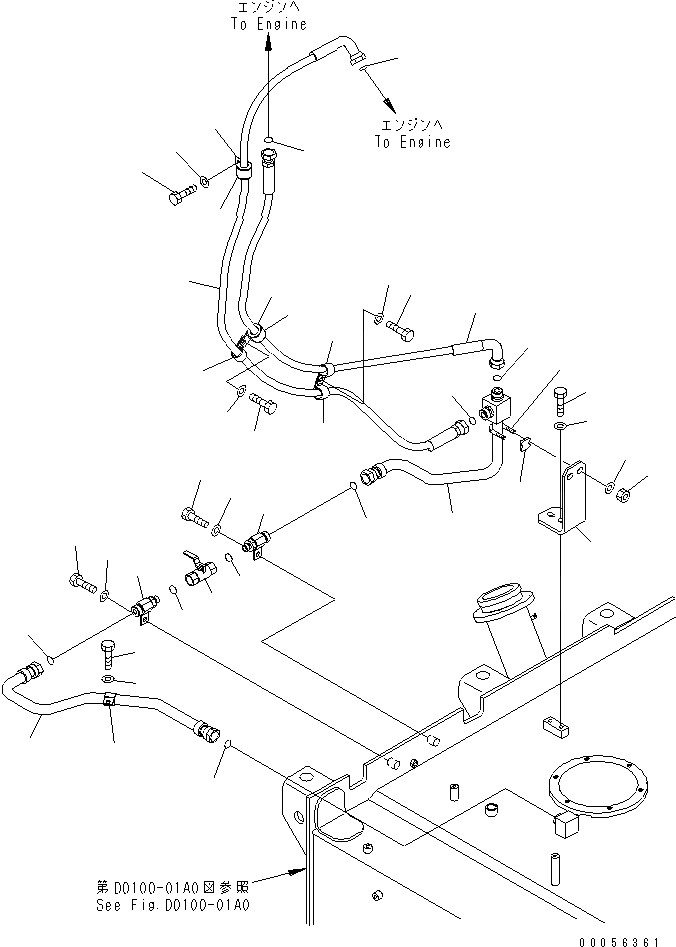 エンジンへ
To Engine

エンジンへ
To Engine

第D0100-01A0図参照
See Fig.D0100-01A0

00056361