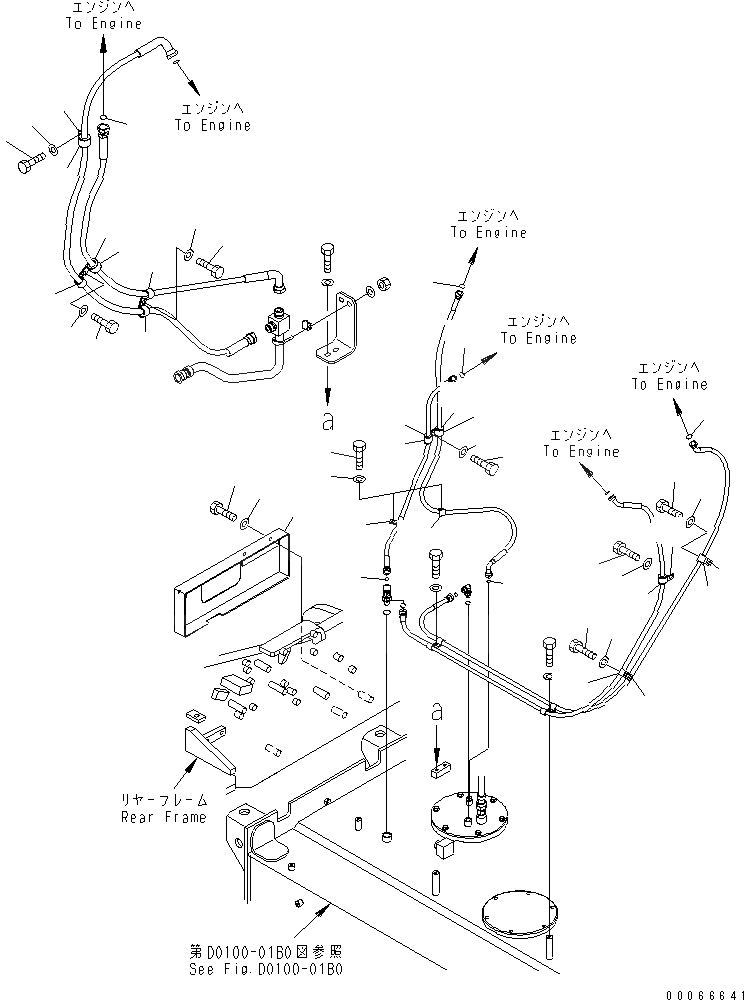 エンジンへ
To Engine

エンジンへ
To Engine

エンジンへ
To Engine

エンジンへ
To Engine

エンジンへ
To Engine

エンジンへ
To Engine

a

a

リヤーフレーム
Rear Frame

第D0100-01B0図参照
See Fig.D0100-01B0

00066641