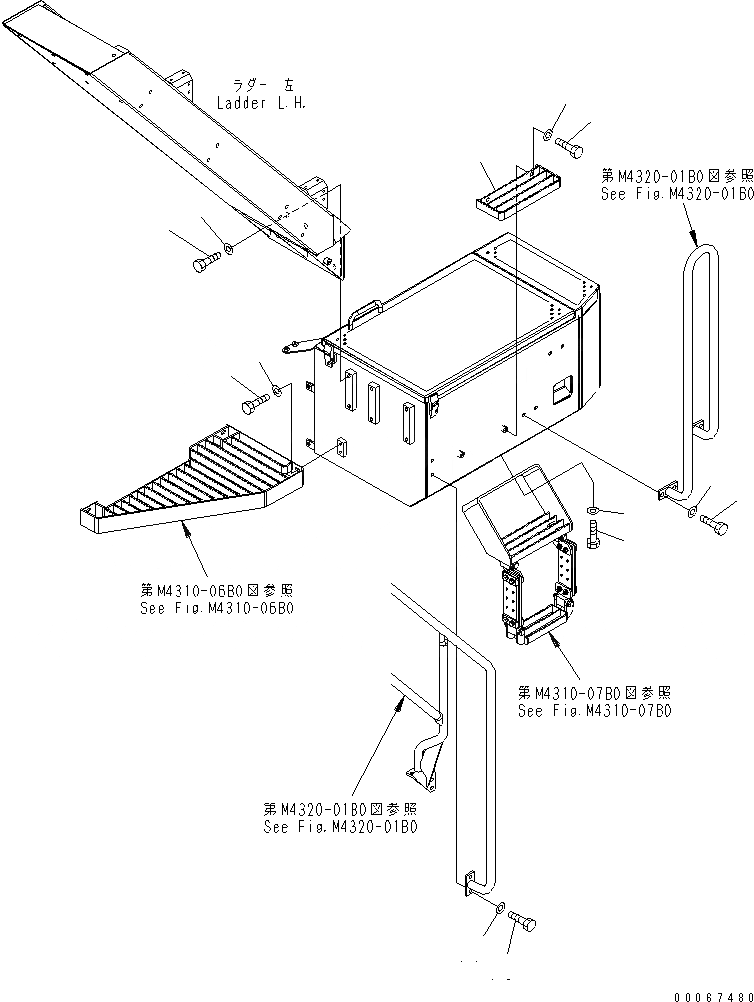 ラダー 左
Ladder L.H.

第M4320-01B0図参照
See Fig.M4320-01B0

第M4310-06B0図参照
See Fig.M4310-06B0

第M4310-07B0図参照
See Fig.M4310-07B0

第M4320-01B0図参照
See Fig.M4320-01B0

00067480