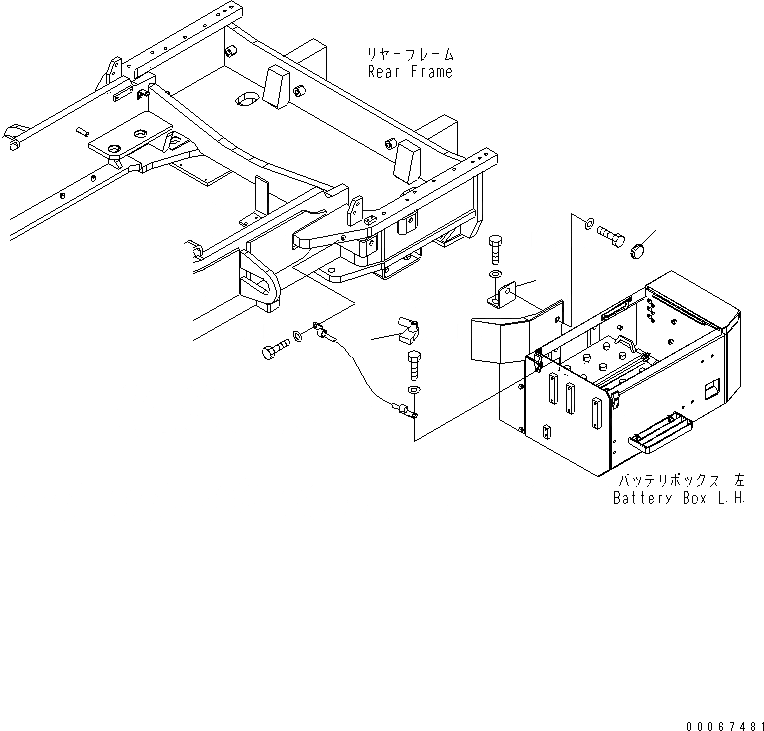 リヤーフレーム
Rear Frame

バッテリボックス 左
Battery Box L.H.

00067481