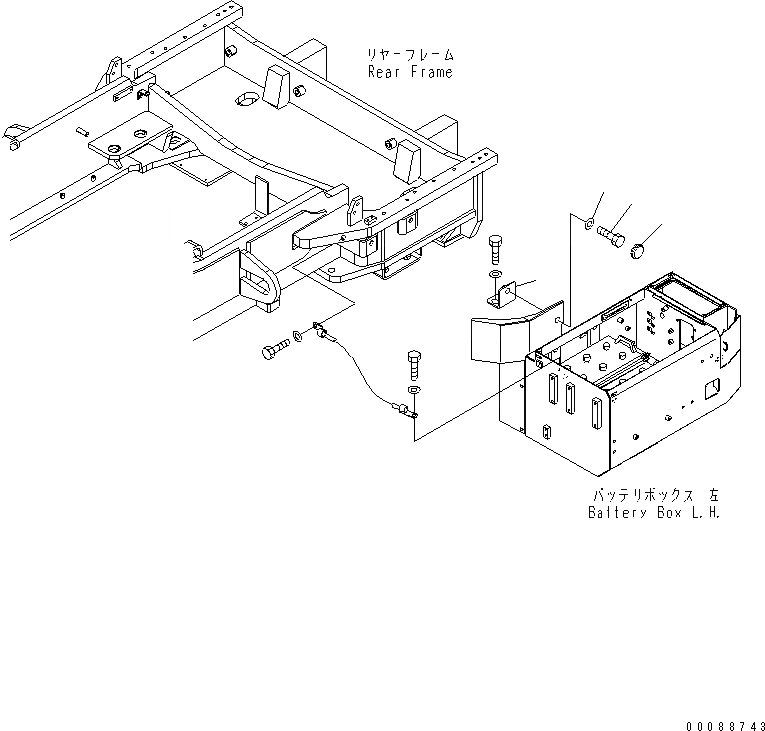 リヤーフレーム
Rear Frame

バッテリボックス 左
Battery Box L.H.

00088743