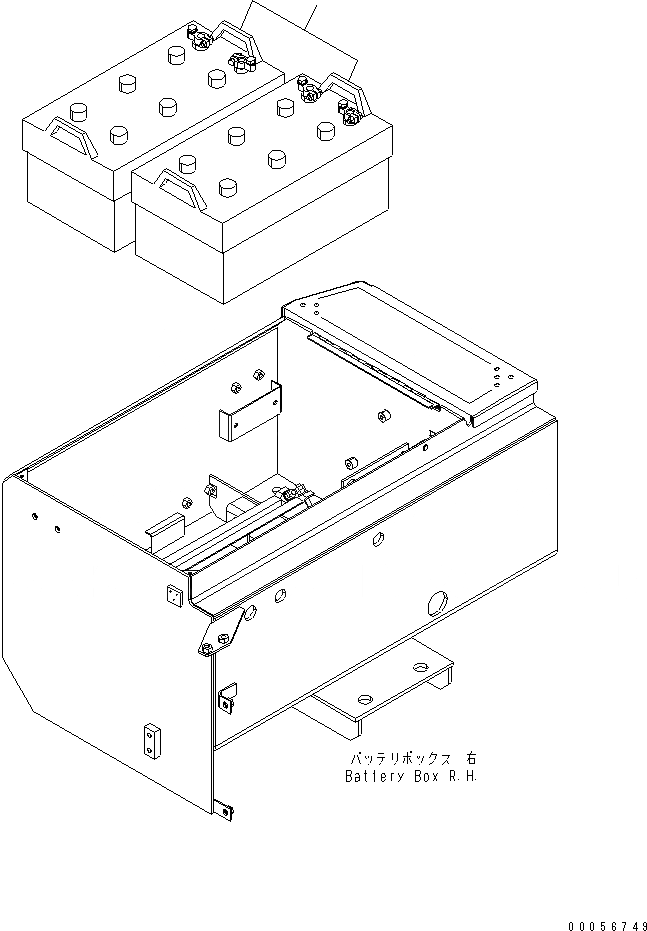 バッテリボックス 右
Battery Box R.H.

00056749