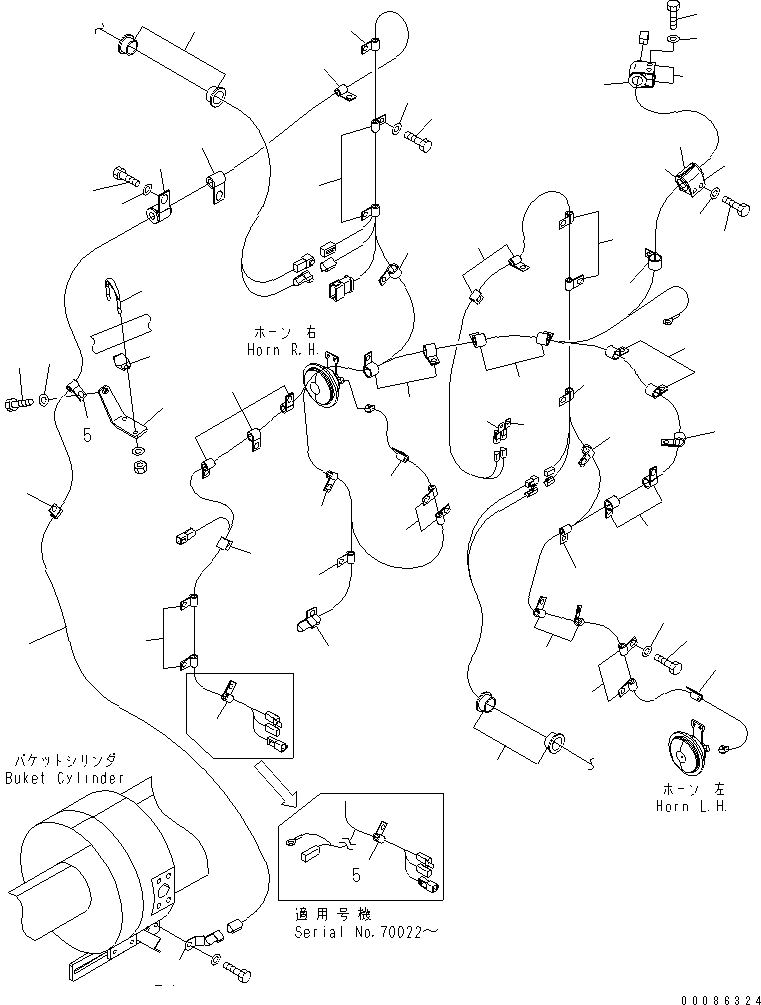 ホーン 右
Horn R.H.

5

バケットシリンダ
Buket Cylinder

5

適用号機
Serial No.70022～

ホーン 左
Horn L.H.

00086324