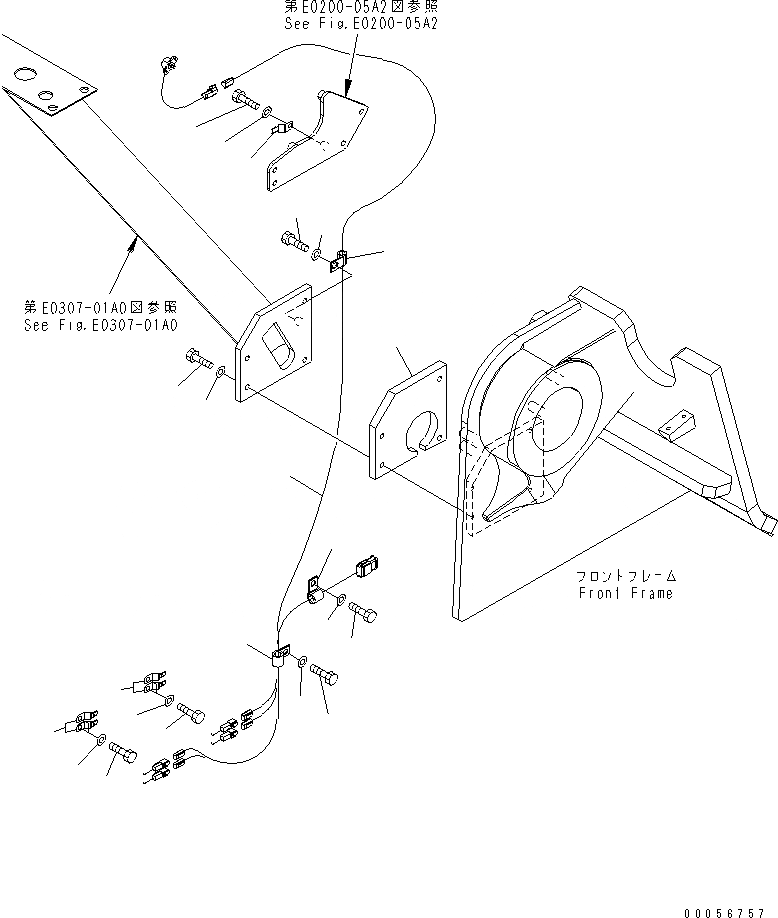 第E0200-05A2図参照
See Fig.E0200-05A2

第E0307-01A0図参照
See Fig.E0307-01A0

フロントフレーム
Front Frame

00056757