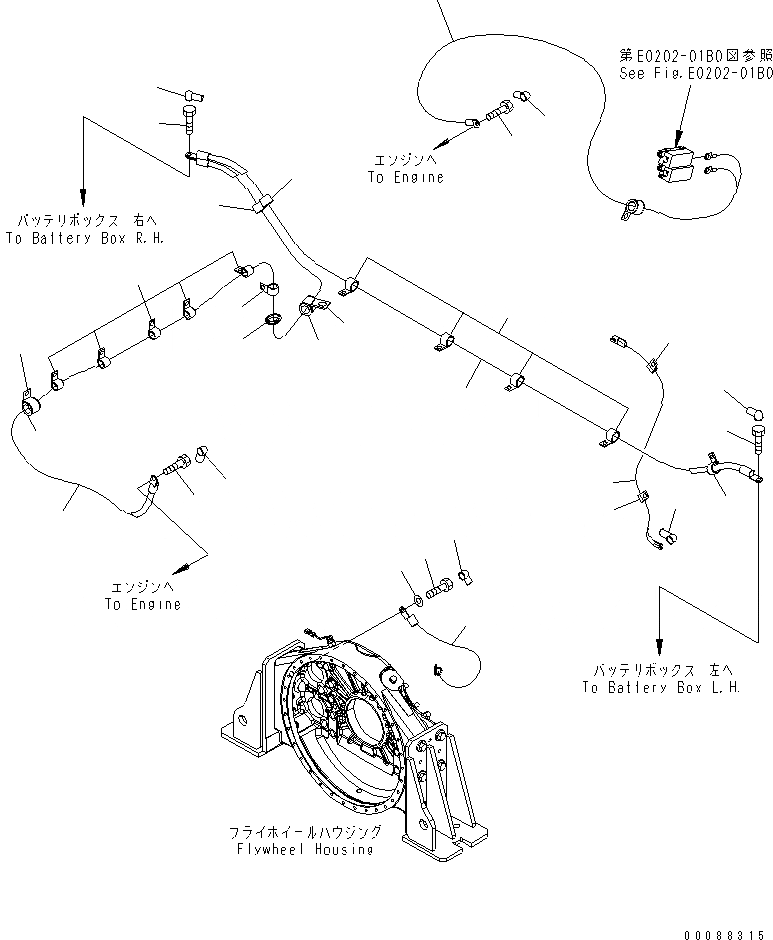 第E0202-01B0図参照
See Fig.E0202-01B0

エンジンへ
To Engine

バッテリボックス 右へ
To Battery Box R.H.

エンジンへ
To Engine

バッテリボックス 左へ
To Battery Box L.H.

フライホイールハウジング
Flywheel Housing

00088315