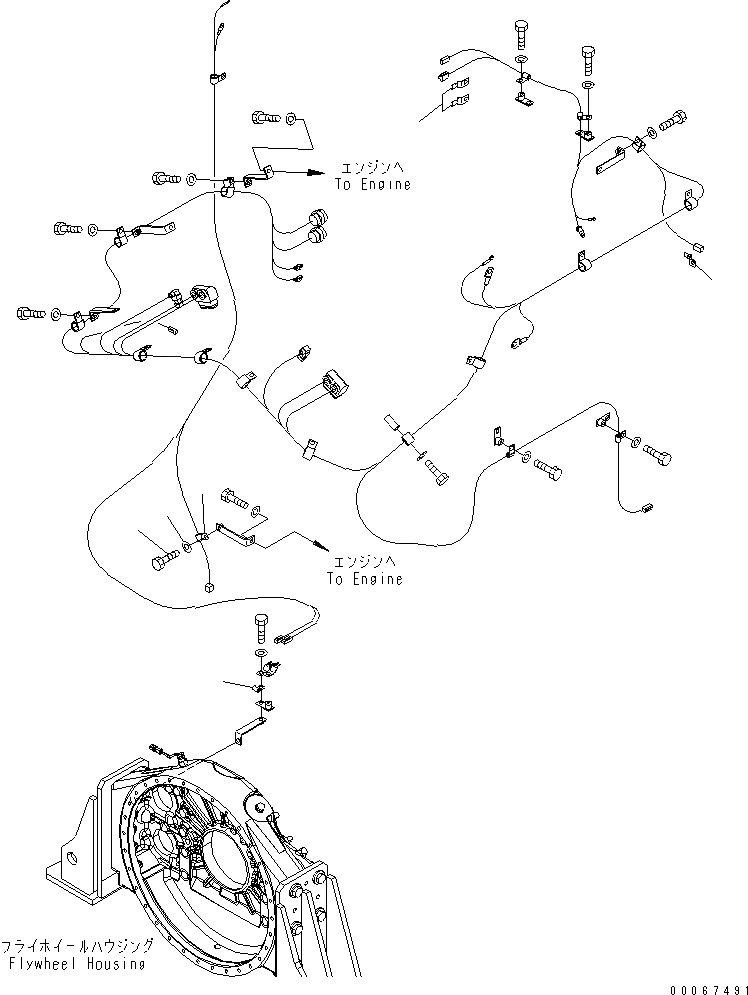 エンジンへ
To Engine

エンジンへ
To Engine

フライホイールハウジング
Flywheel Housing

00067491