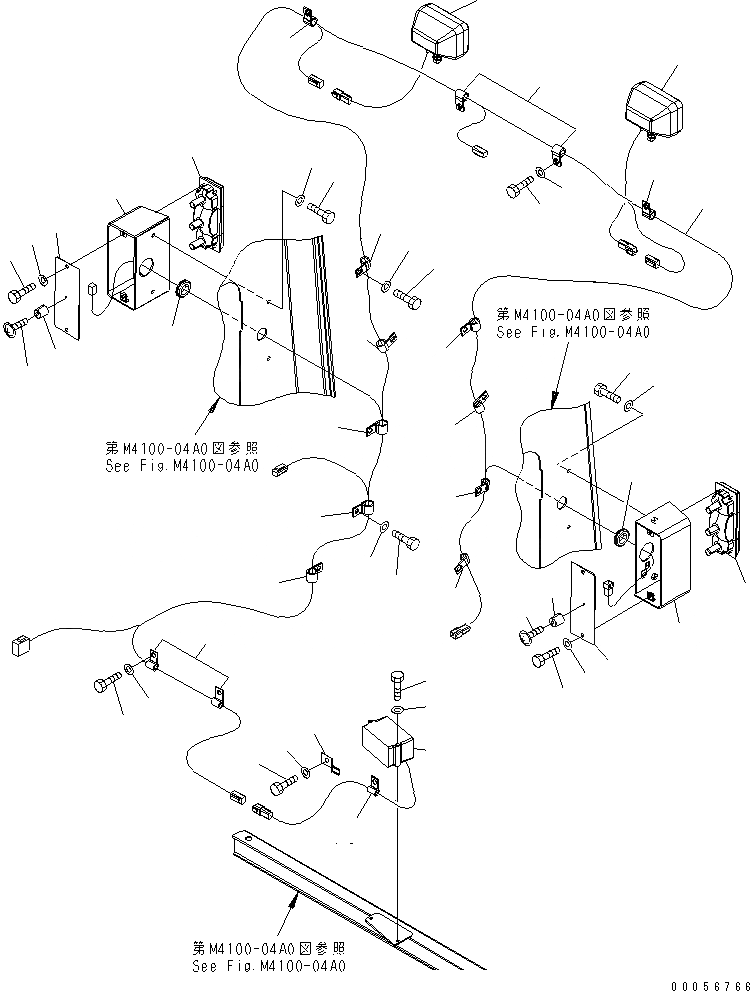 第M4100-04A0図参照
See Fig.M4100-04A0

第M4100-04A0図参照
See Fig.M4100-04A0

第M4100-04A0図参照
See Fig.M4100-04A0

00056766