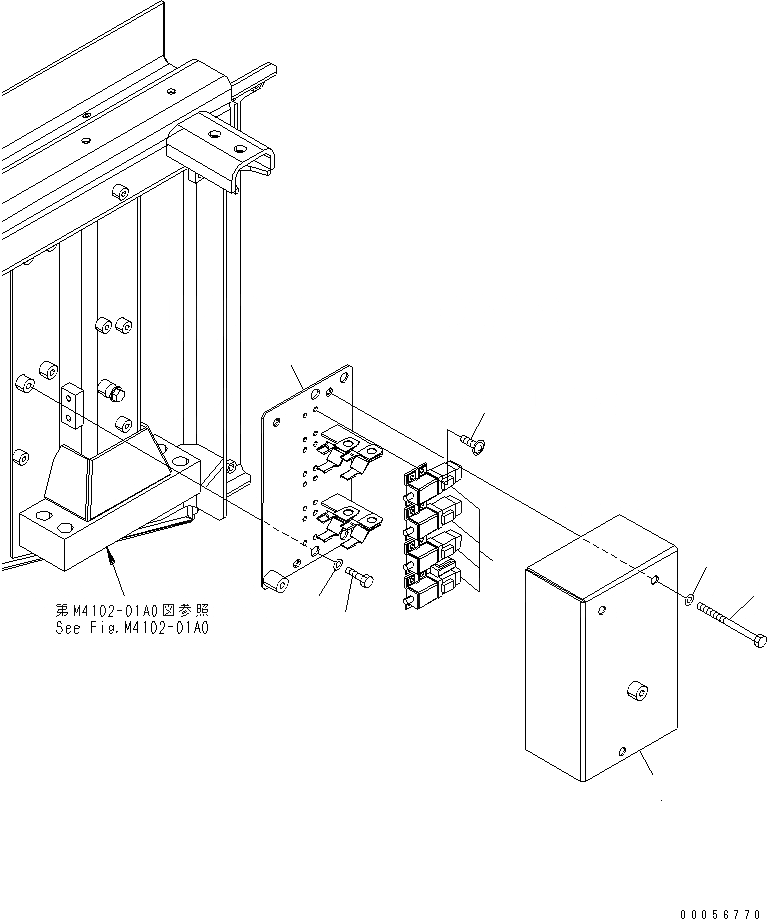 第M4102-01A0図参照
See Fig.M4102-01A0

00056770