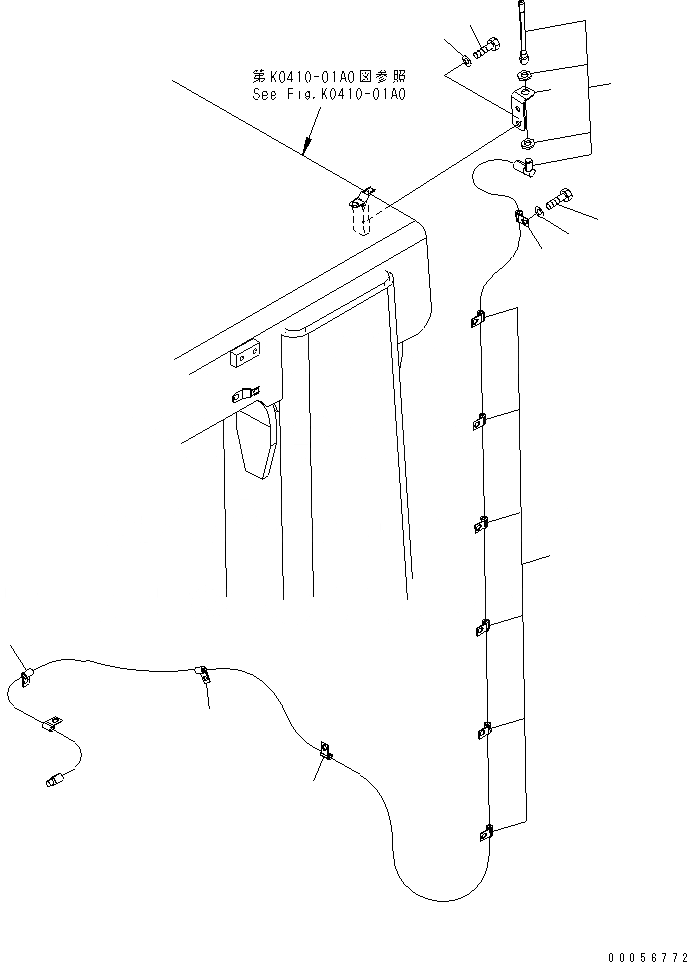 第K0410-01A0図参照
See Fig.K0410-01A0

00056772