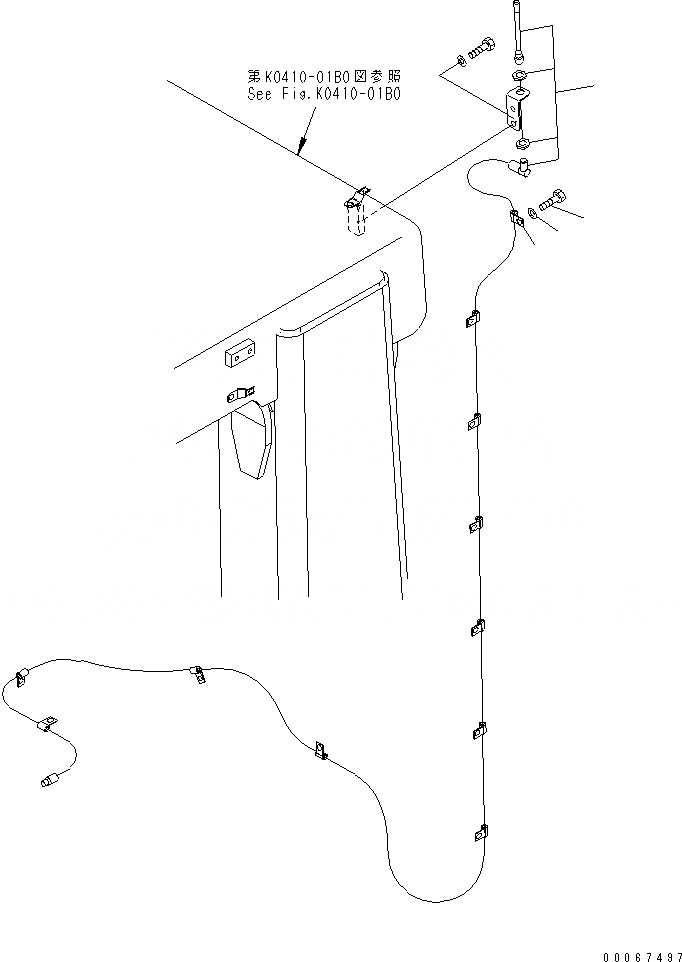 第K0410-01B0図参照
See Fig.K0410-01B0

00067497