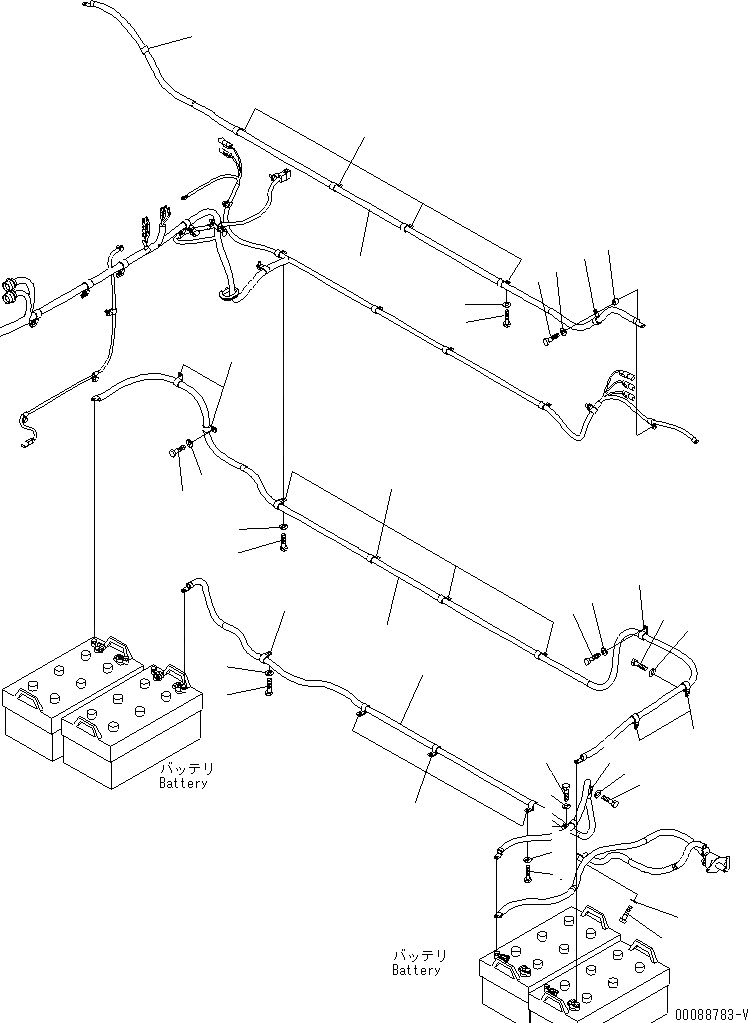 バッテリ
Battery

バッテリ
Battery

00088783-V