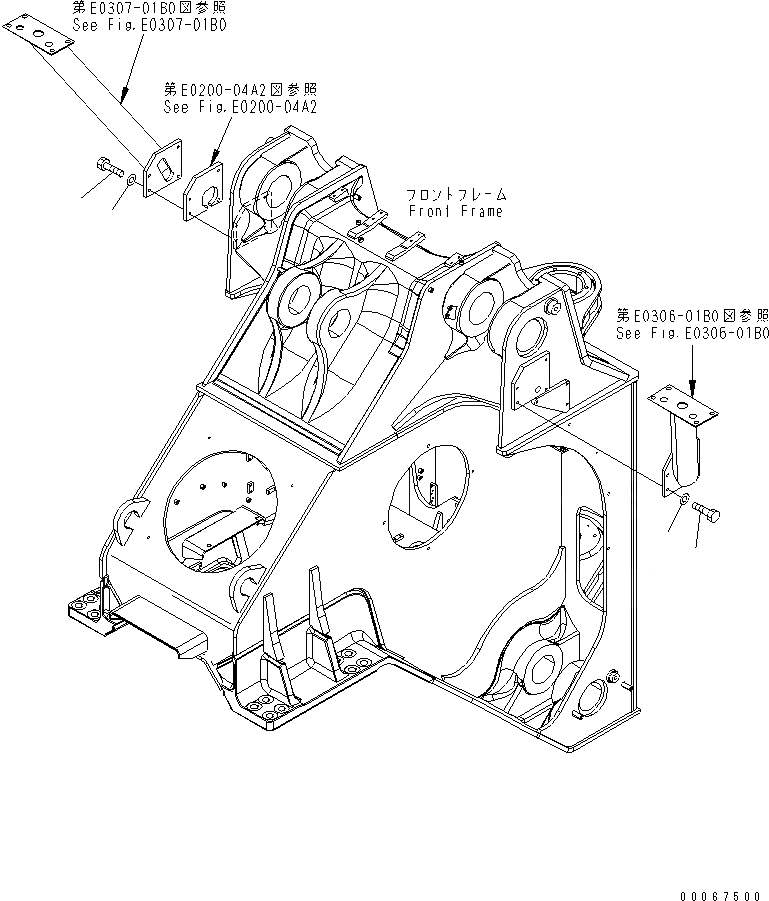 第E0307-01B0図参照
See Fig.E0307-01B0

第E0200-04A2図参照
See Fig.E0200-04A2

フロントフレーム
Front Frame

第E0306-01B0図参照
See Fig.E0306-01B0

00067500