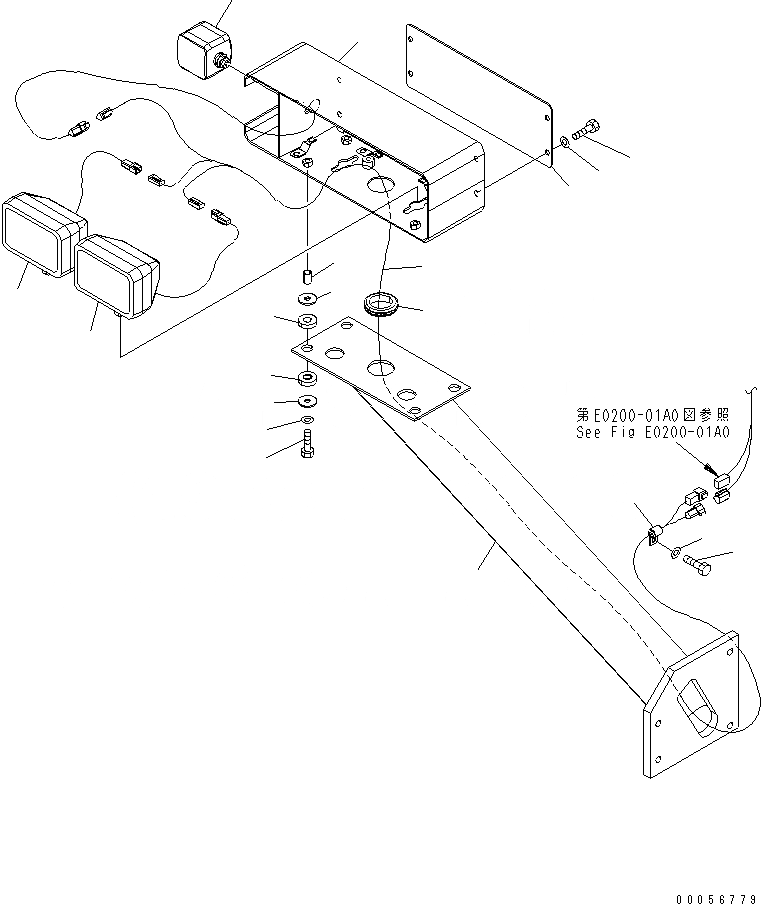 第E0200-01A0図参照
See Fig E0200-01A0

00056779