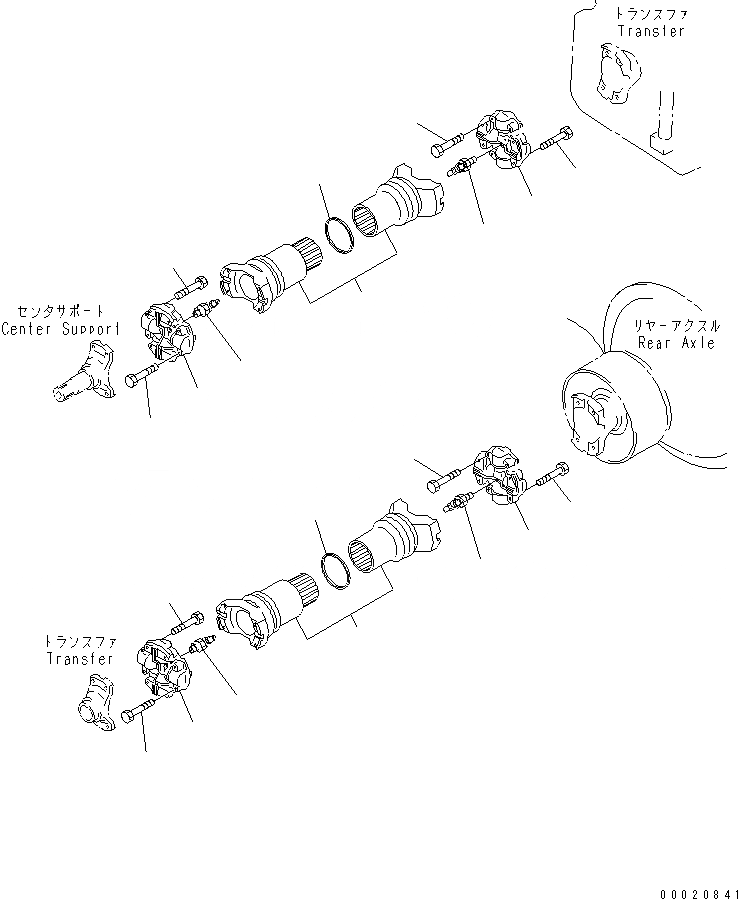 トランスファ
Transfer

センタサポート
Center Support

リヤーアクスル
Rear Axle

トランスファ
Transfer

00020841