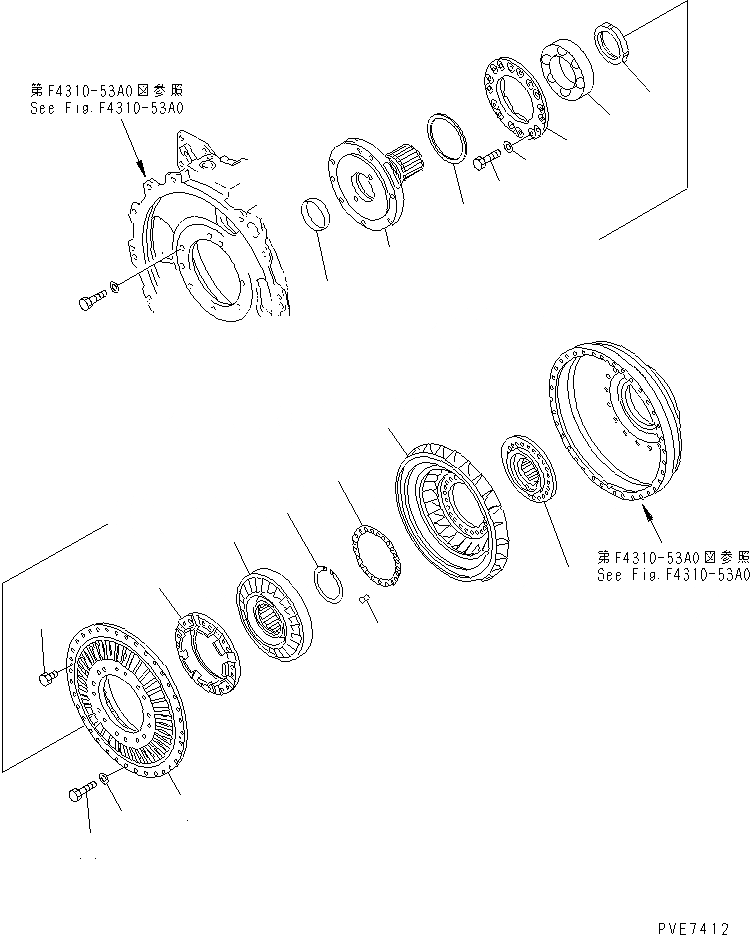 第F4310-53A0図参照
See Fig.F4310-53A0

第F4310-53A0図参照
See Fig.F4310-53A0

PVE7412