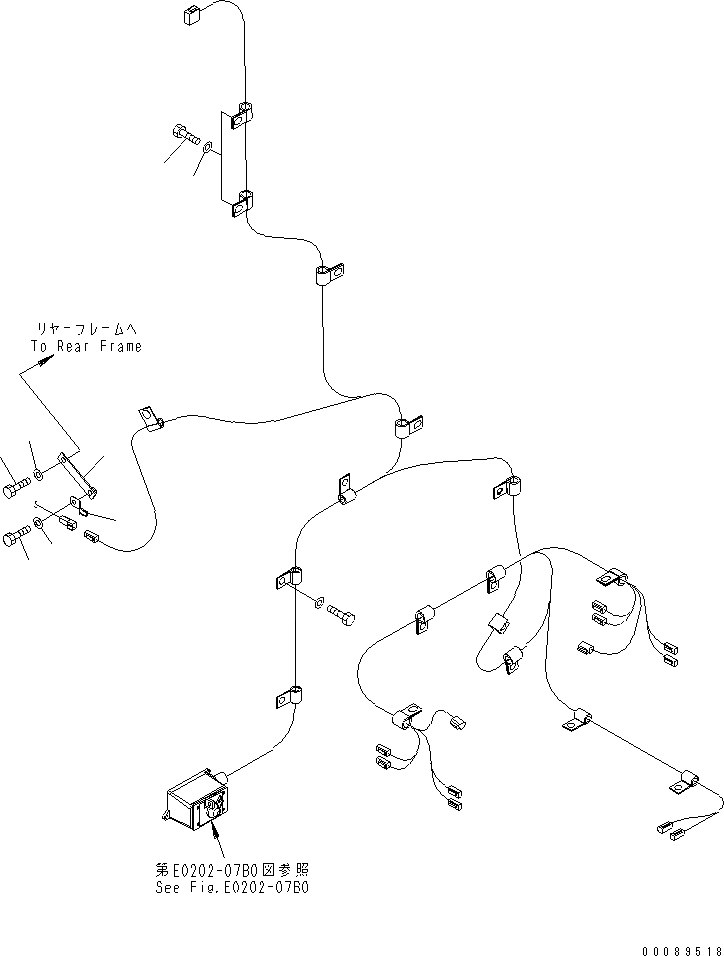 リヤーフレームへ
To Rear Frame

第E0202-07B0図参照
See Fig.E0202-07B0

00089518