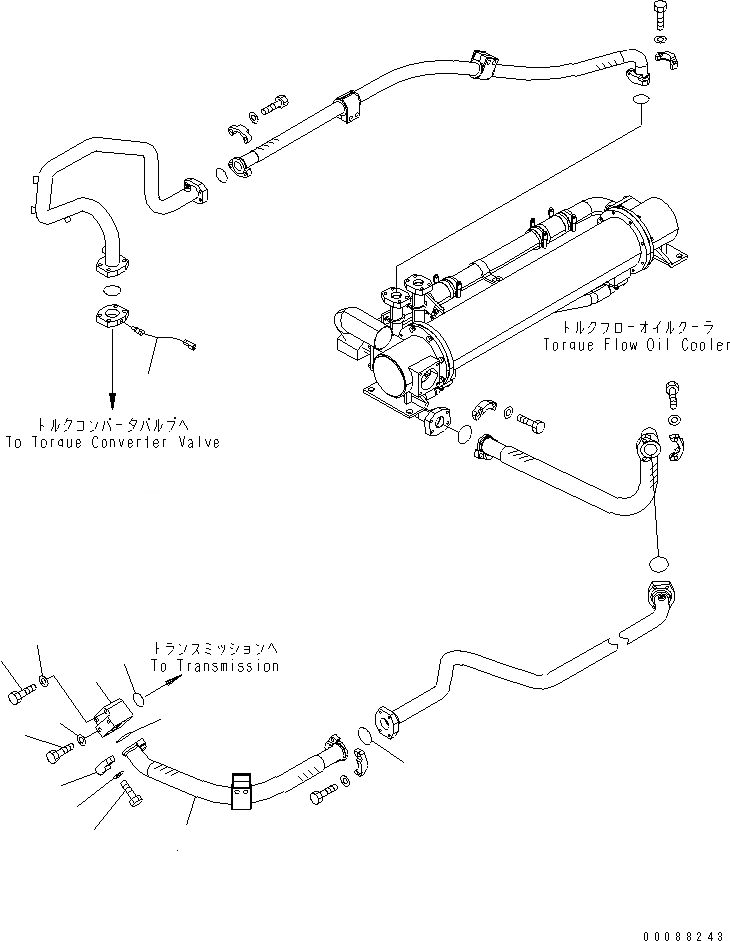 トルクフローオイルクーラ
Torque Flow Oil Cooler

トルクコンバータバルブへ
To Torque Converter Valve

トランスミッションへ
To Transmission

00088243