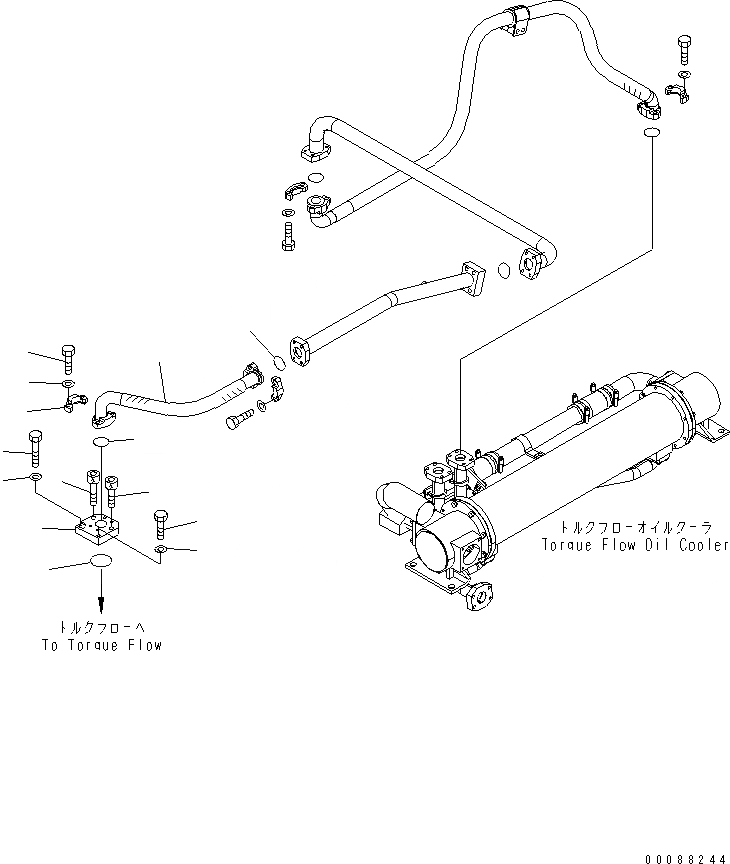 トルクフローオイルクーラ
Torque Flow Oil Cooler

トルクフローへ
To Torque Flow

00088244