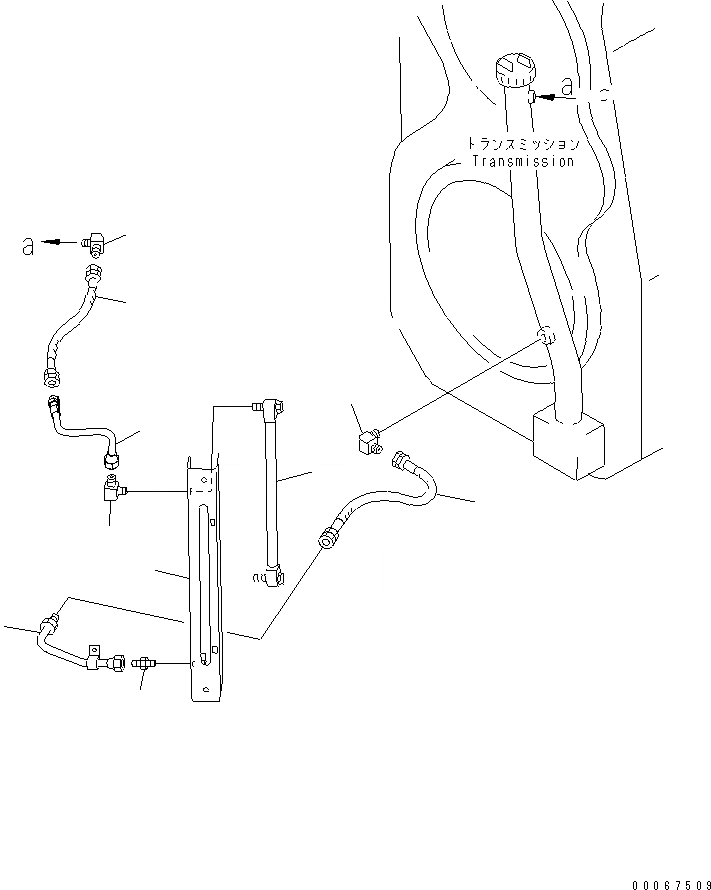 a
トランスミッション
Transmission
a
00067509