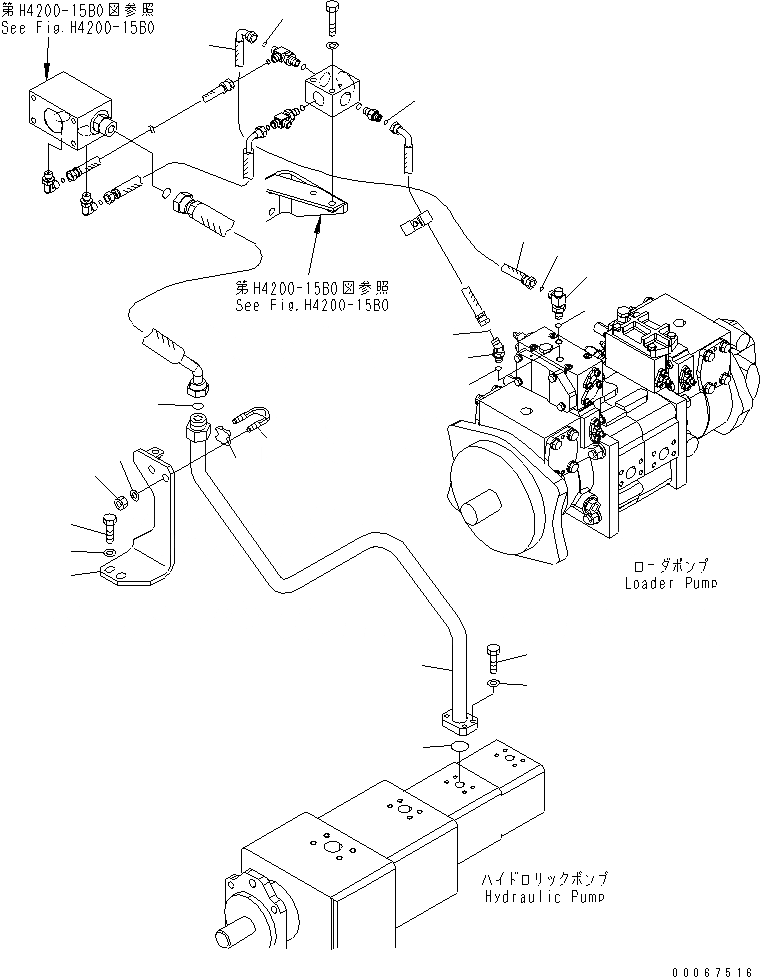 第H4200-15B0図参照
See Fig.H4200-15B0

第H4200-15B0図参照
See Fig.H4200-15B0

ローダポンプ
Loader Pump

ハイドロリックポンプ
Hydraulic Pump

00067516