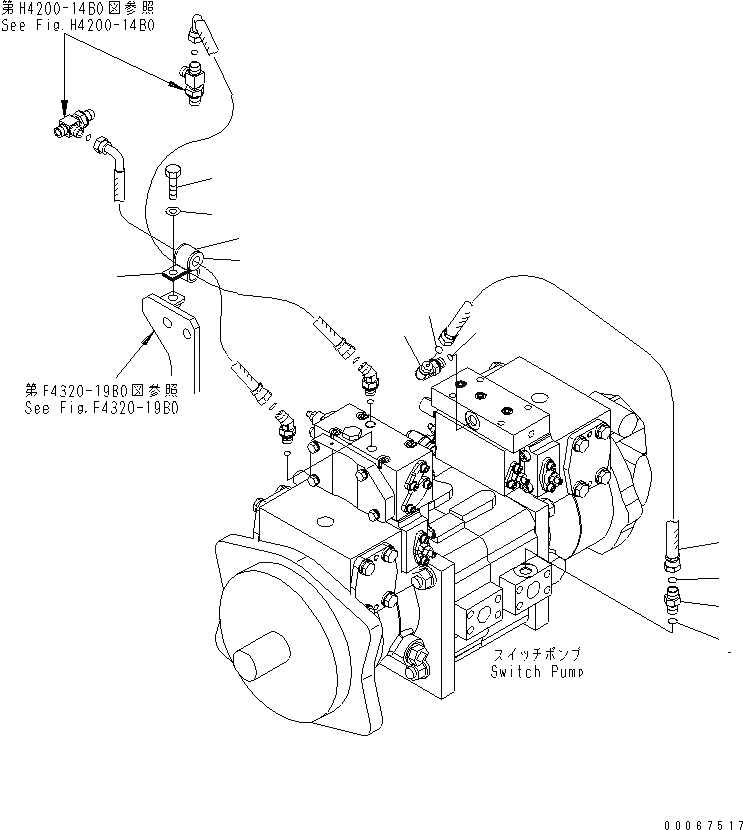 第H4200-14B0図参照
See Fig.H4200-14B0

第F4320-19B0図参照
See Fig.F4320-19B0

スイッチポンプ
Switch Pump

00067517