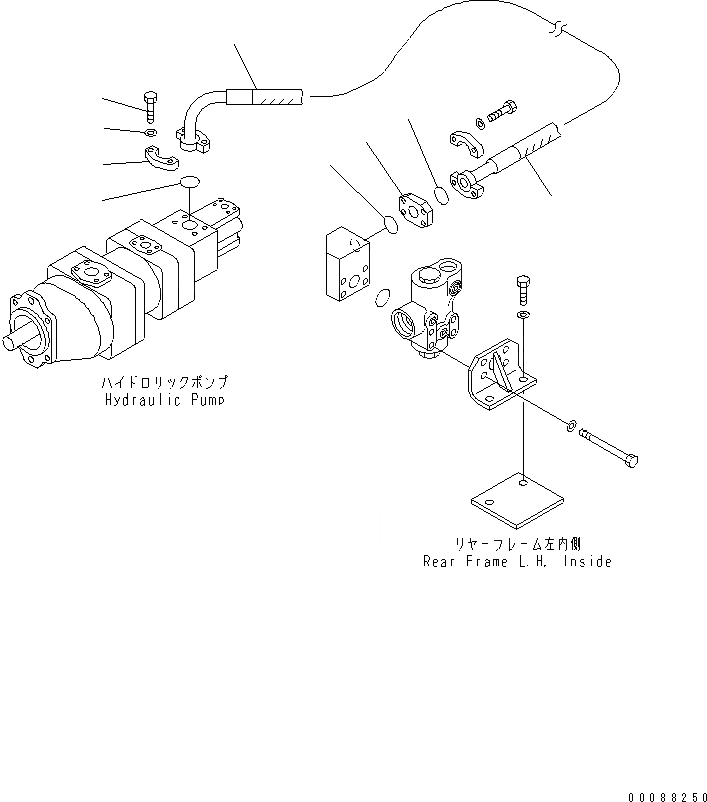 ハイドロリックポンプ
Hydraulic Pump

リヤーフレーム左内側
Rear Frame L.H. Inside

00088250