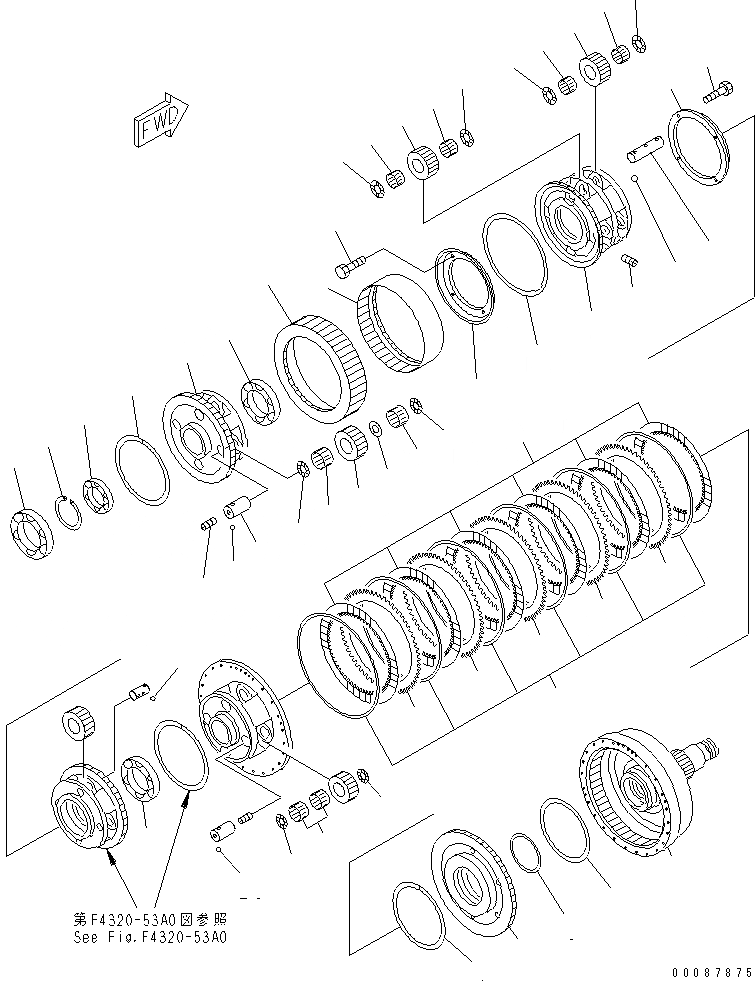 FWD

第F4320-53A0図参照
See Fig.F4320-53A0

00087875