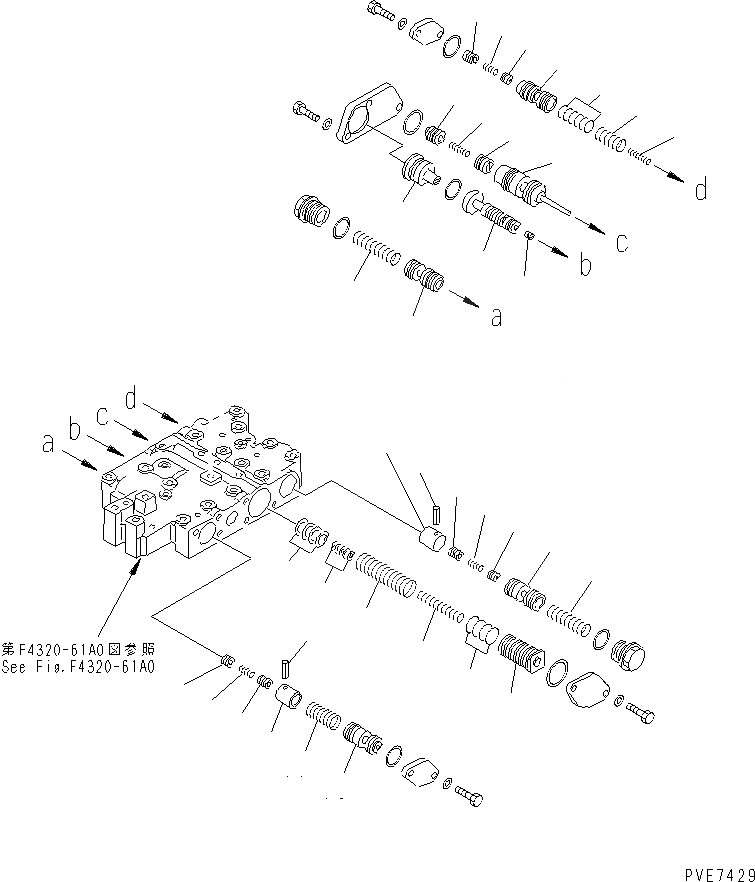 d

c

b

a

d
c
b
a

第F4320-61A0図参照
See Fig.F4320-61A0

PVE7429